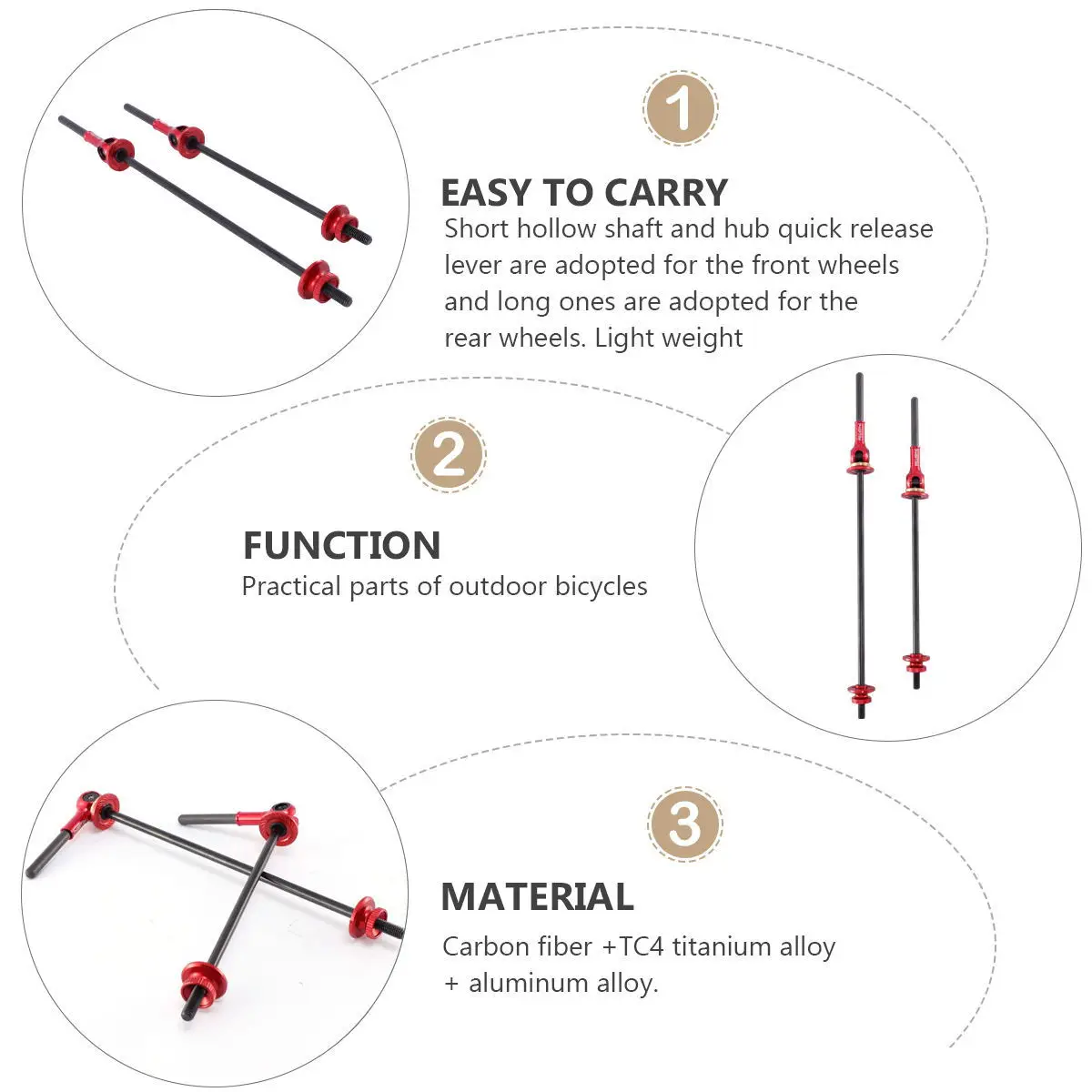 1

EASY TO CARRY

Short hollow shaft and hub quick release lever are adopted for the front wheels and long ones are adopted for the rear wheels. Light weight

2

FUNCTION

Practical parts of outdoor bicycles

3

MATERIAL

Carbon fiber +TC4 titanium alloy + aluminum alloy.