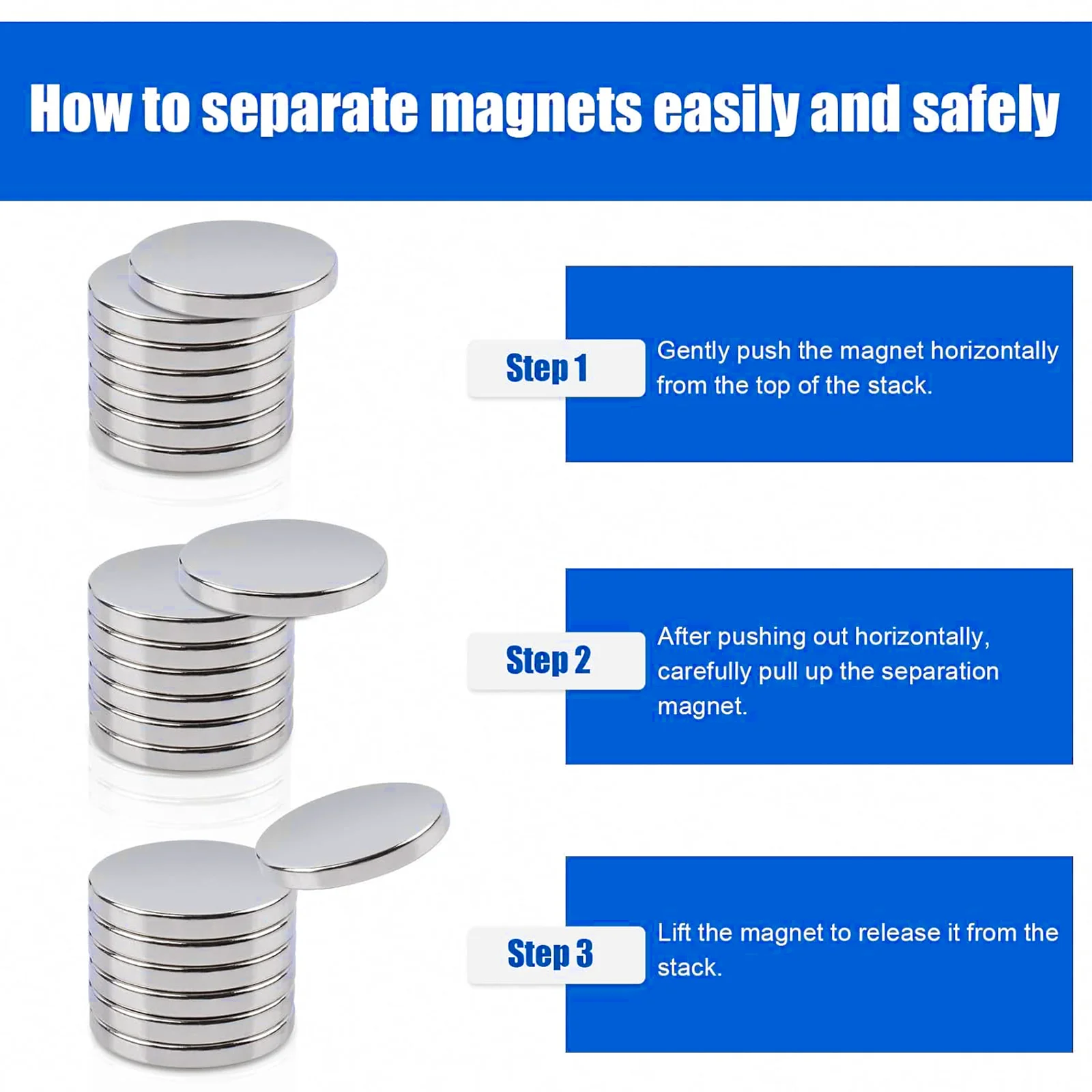 How to separate magnets easily and safely

Step 1

Gently push the magnet horizontally from the top of the stack.

Step 2

After pushing out horizontally, carefully pull up the separation magnet.

Step 3

Lift the magnet to release it from the stack.