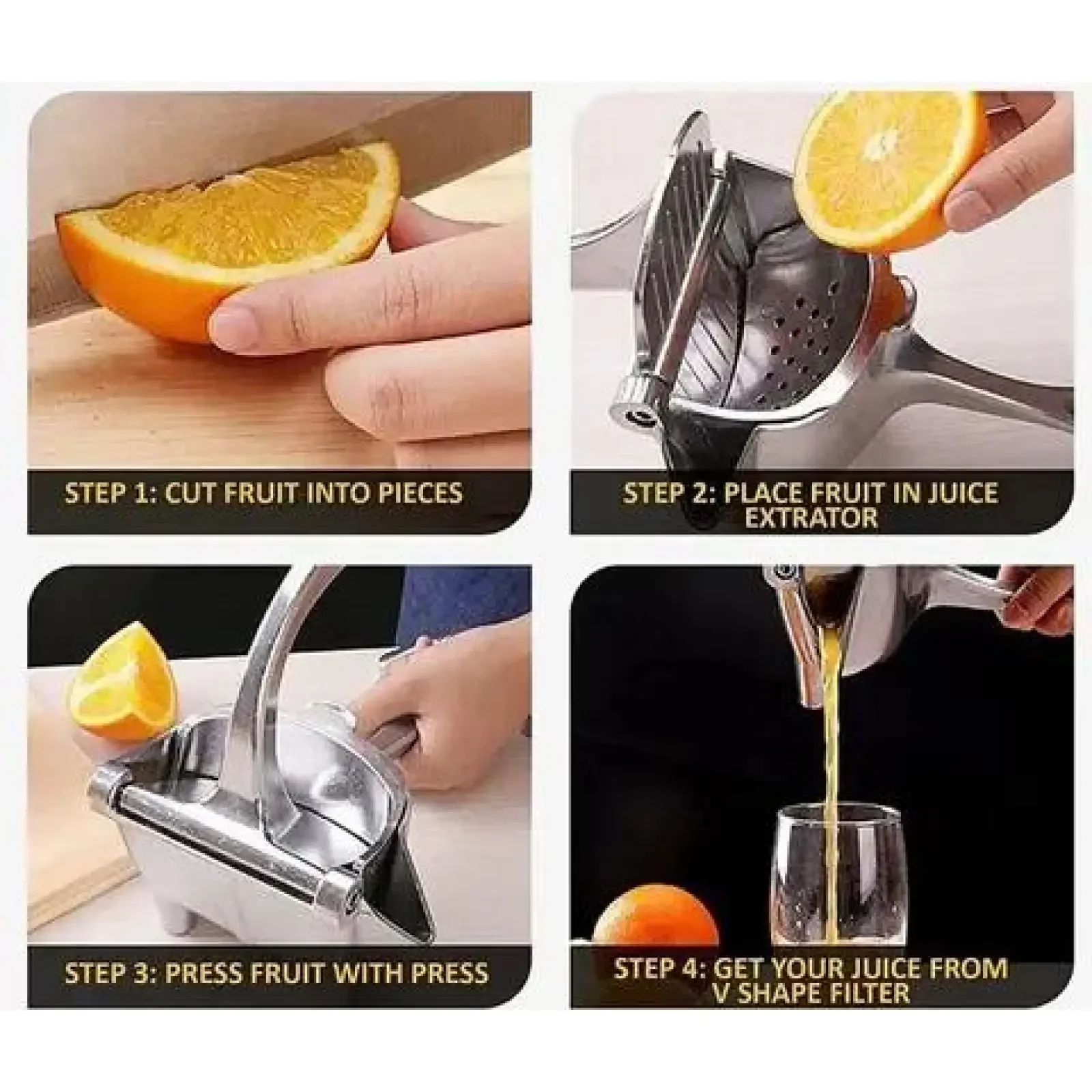 STEP 1: CUT FRUIT INTO PIECES

STEP 2: PLACE FRUIT IN JUICE EXTRATOR

STEP 3: PRESS FRUIT WITH PRESS

STEP 4: GET YOUR JUICE FROM V SHAPE FILTER