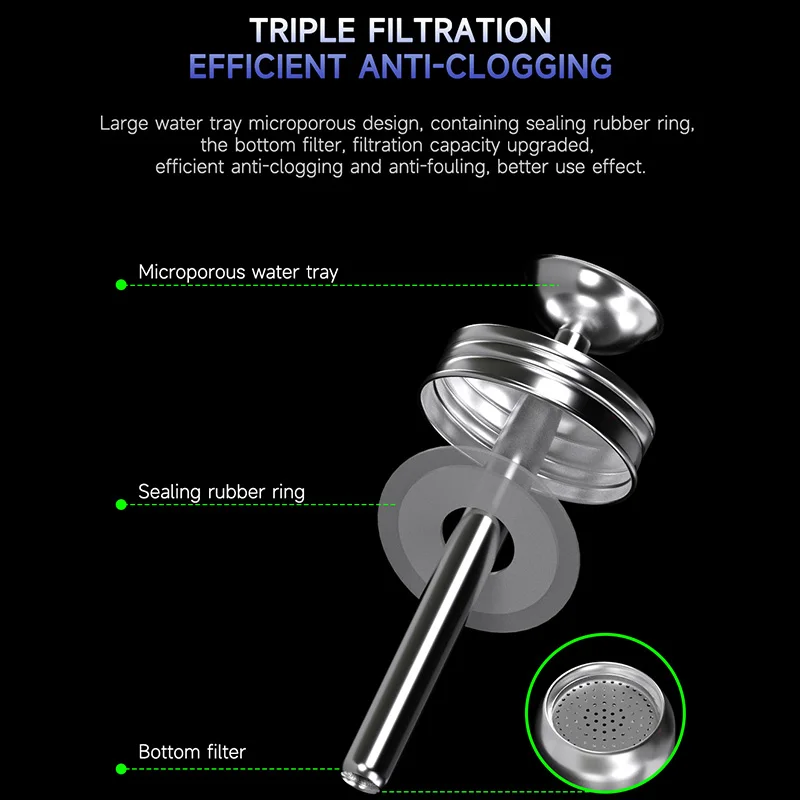 TRIPLE FILTRATION
EFFICIENT ANTI-CLOGGING

Large water tray microporous design, containing sealing rubber ring, the bottom filter, filtration capacity upgraded, efficient anti-clogging and anti-fouling, better use effect.

Microporous water tray

Sealing rubber ring

Bottom filter