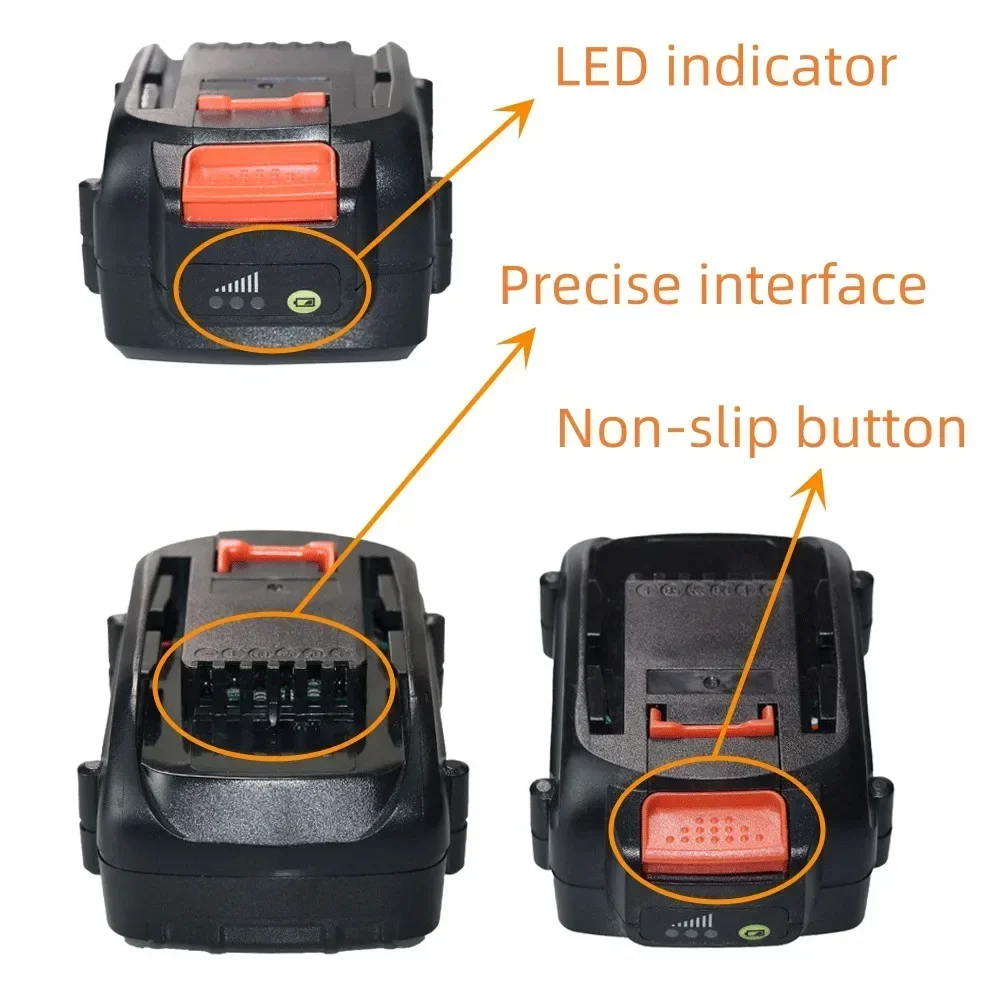 LED indicator

Precise interface

Non-slip button