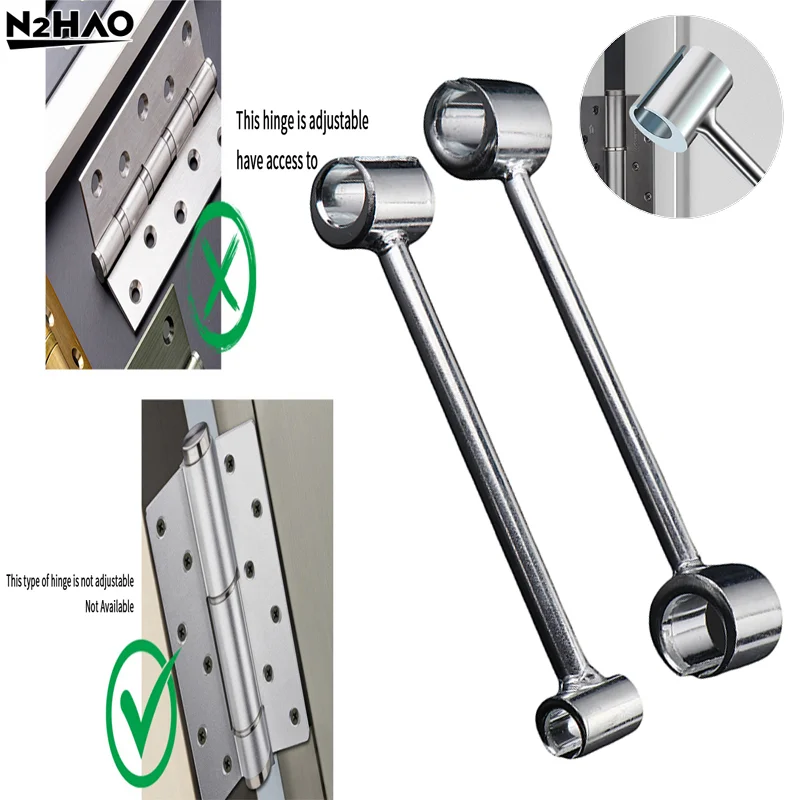 N2HAO

This hinge is adjustable
have access to

This type of hinge is not adjustable
Not Available