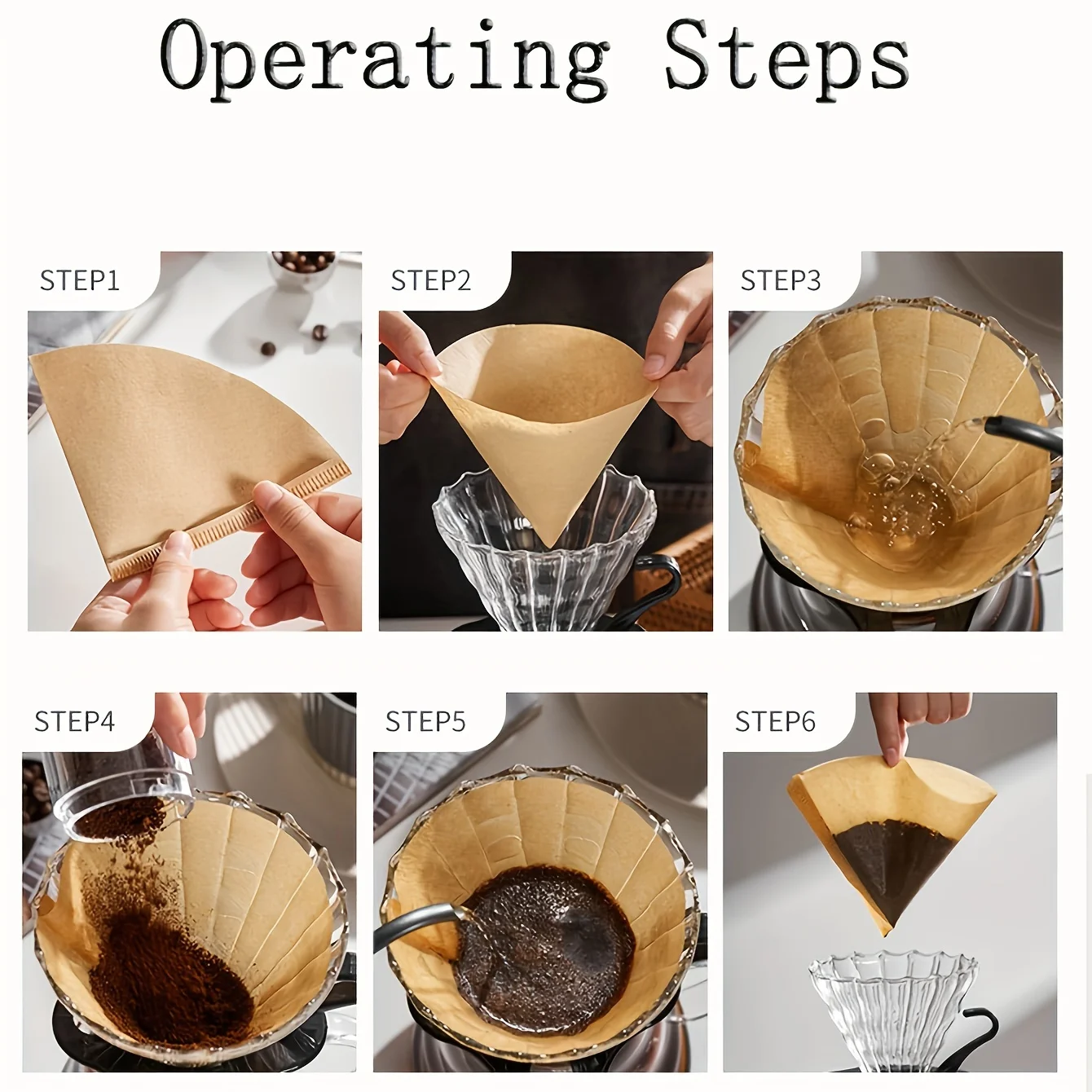 Operating Steps

STEP1

STEP2

STEP3

STEP4

STEP5

STEP6