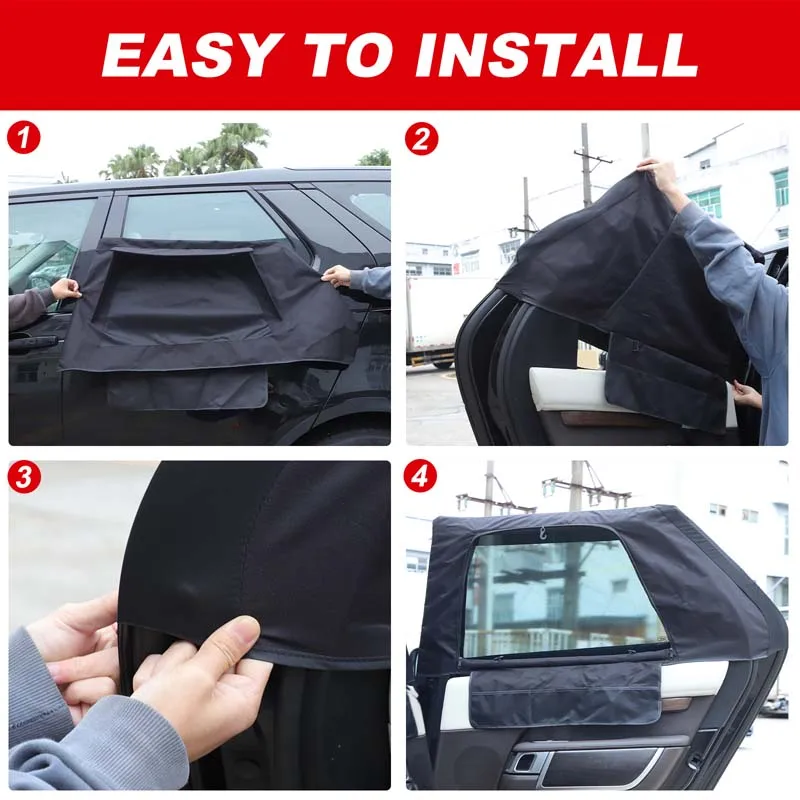 EASY TO INSTALL

1

2

3

4