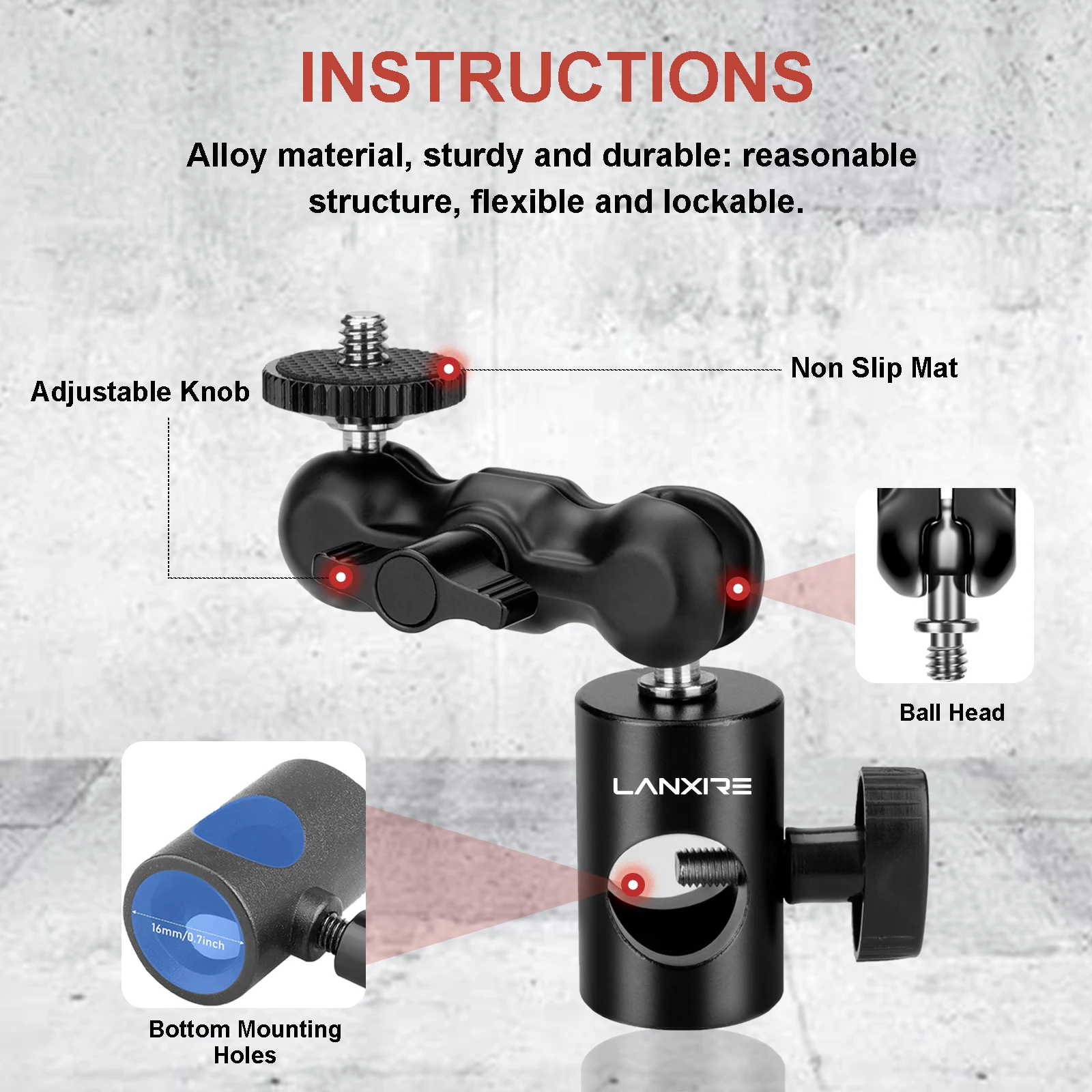 INSTRUCTIONS

Alloy material, sturdy and durable: reasonable structure, flexible and lockable.

Adjustable Knob

Non Slip Mat

Ball Head

LANXIRE

16mm/0.7inch

Bottom Mounting Holes