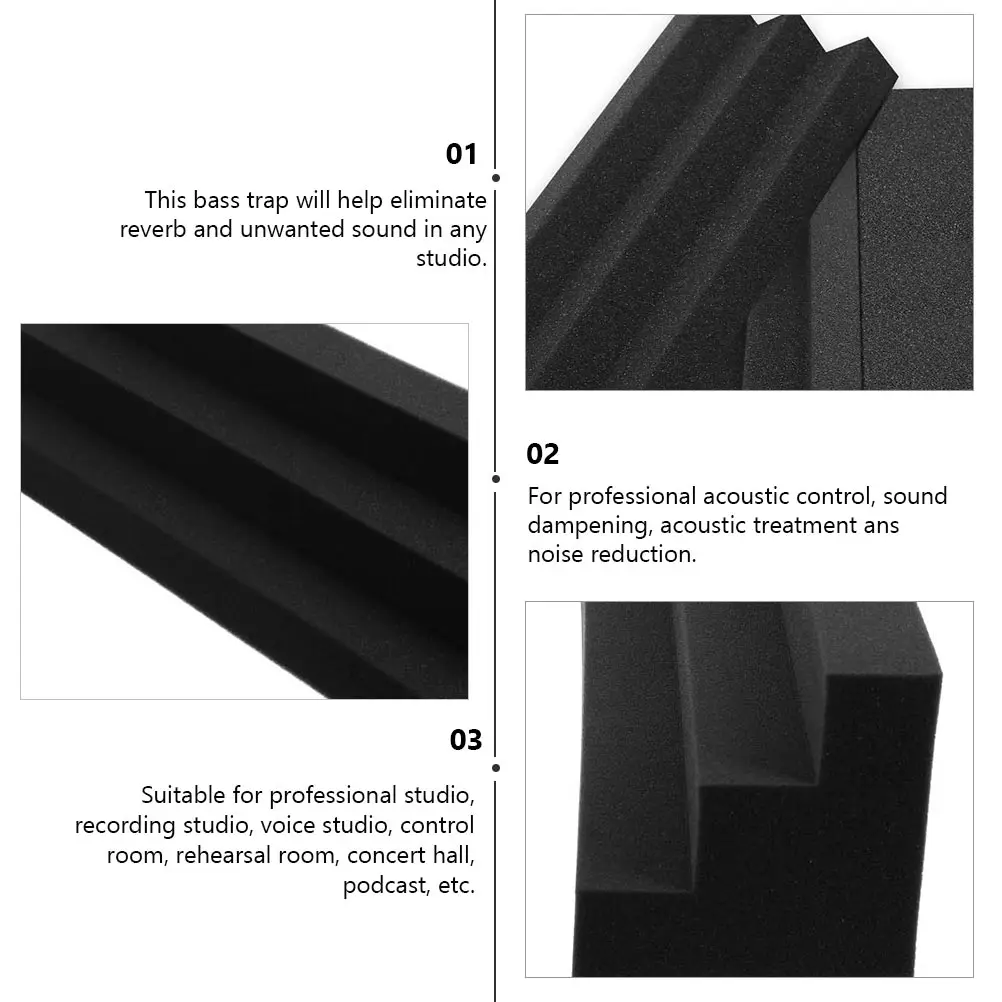 01

This bass trap will help eliminate reverb and unwanted sound in any studio.

02

For professional acoustic control, sound dampening, acoustic treatment ans noise reduction.

03

Suitable for professional studio, recording studio, voice studio, control room, rehearsal room, concert hall, podcast, etc.