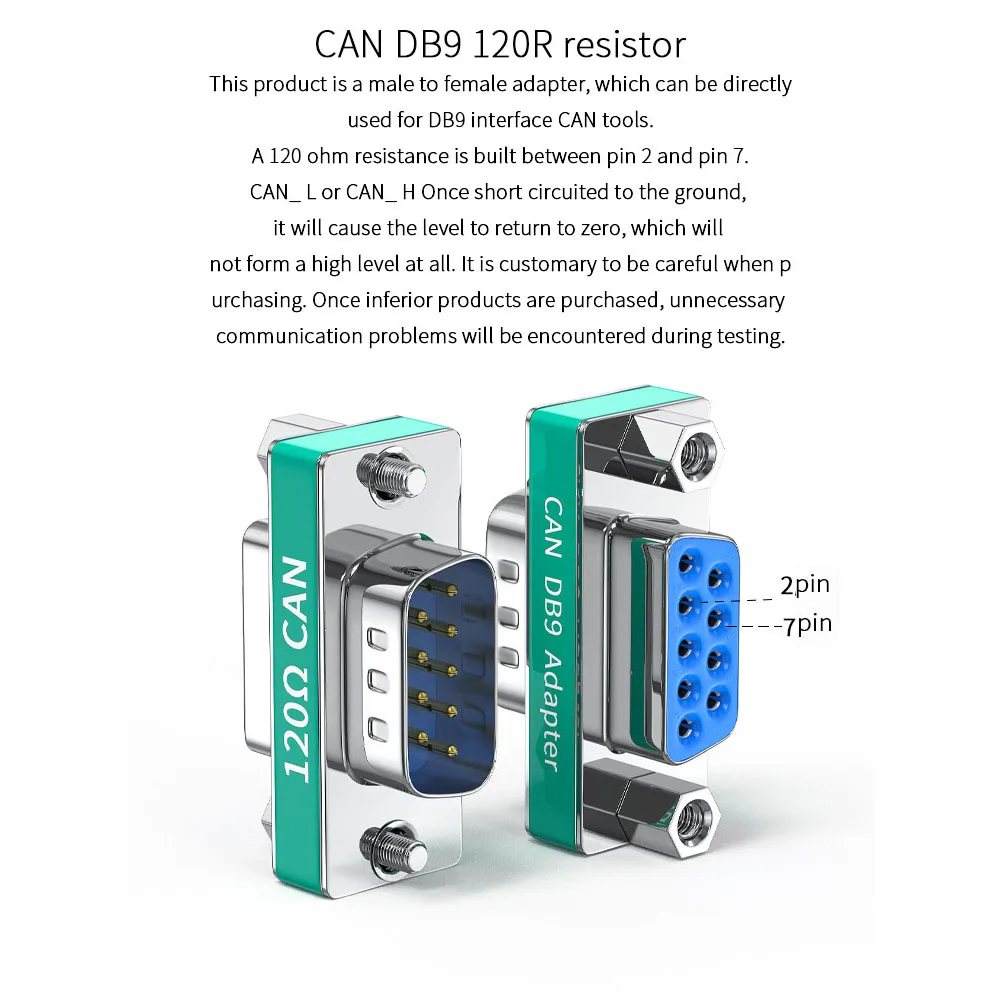 CAN DB9 120R resistor

This product is a male to female adapter, which can be directly used for DB9 interface CAN tools. A 120 ohm resistance is built between pin 2 and pin 7. CAN_ L or CAN_ H Once short circuited to the ground, it will cause the level to return to zero, which will not form a high level at all. It is customary to be careful when p urchasing. Once inferior products are purchased, unnecessary communication problems will be encountered during testing.

120Ω CAN

CAN DB9 Adapter

2pin

7pin