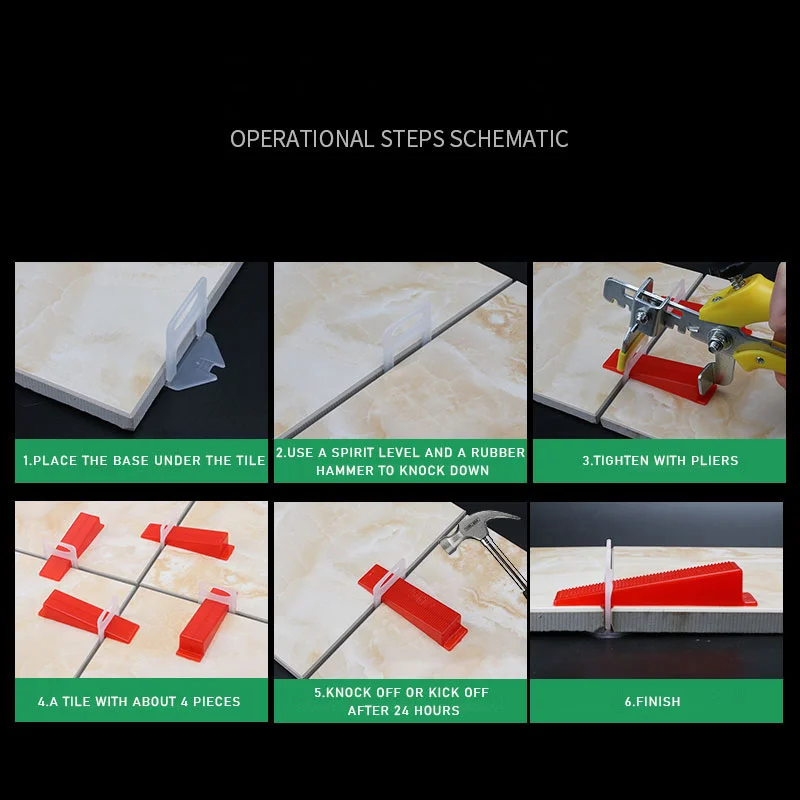 OPERATIONAL STEPS SCHEMATIC

1.PLACE THE BASE UNDER THE TILE

2.USE A SPIRIT LEVEL AND A RUBBER HAMMER TO KNOCK DOWN

3.TIGHTEN WITH PLIERS

4.A TILE WITH ABOUT 4 PIECES

5.KNOCK OFF OR KICK OFF AFTER 24 HOURS

6.FINISH