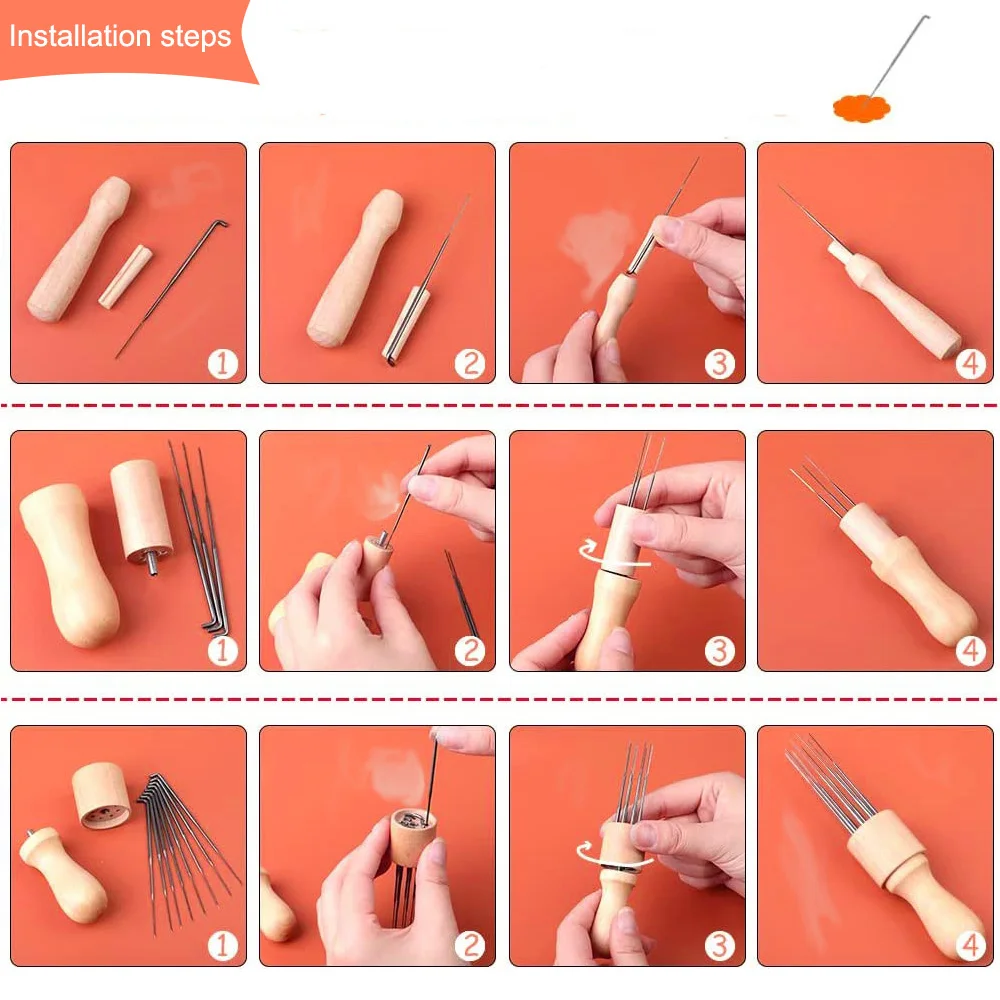 Installation steps

1
2
3
4

1
2
3
4

1
2
3
4