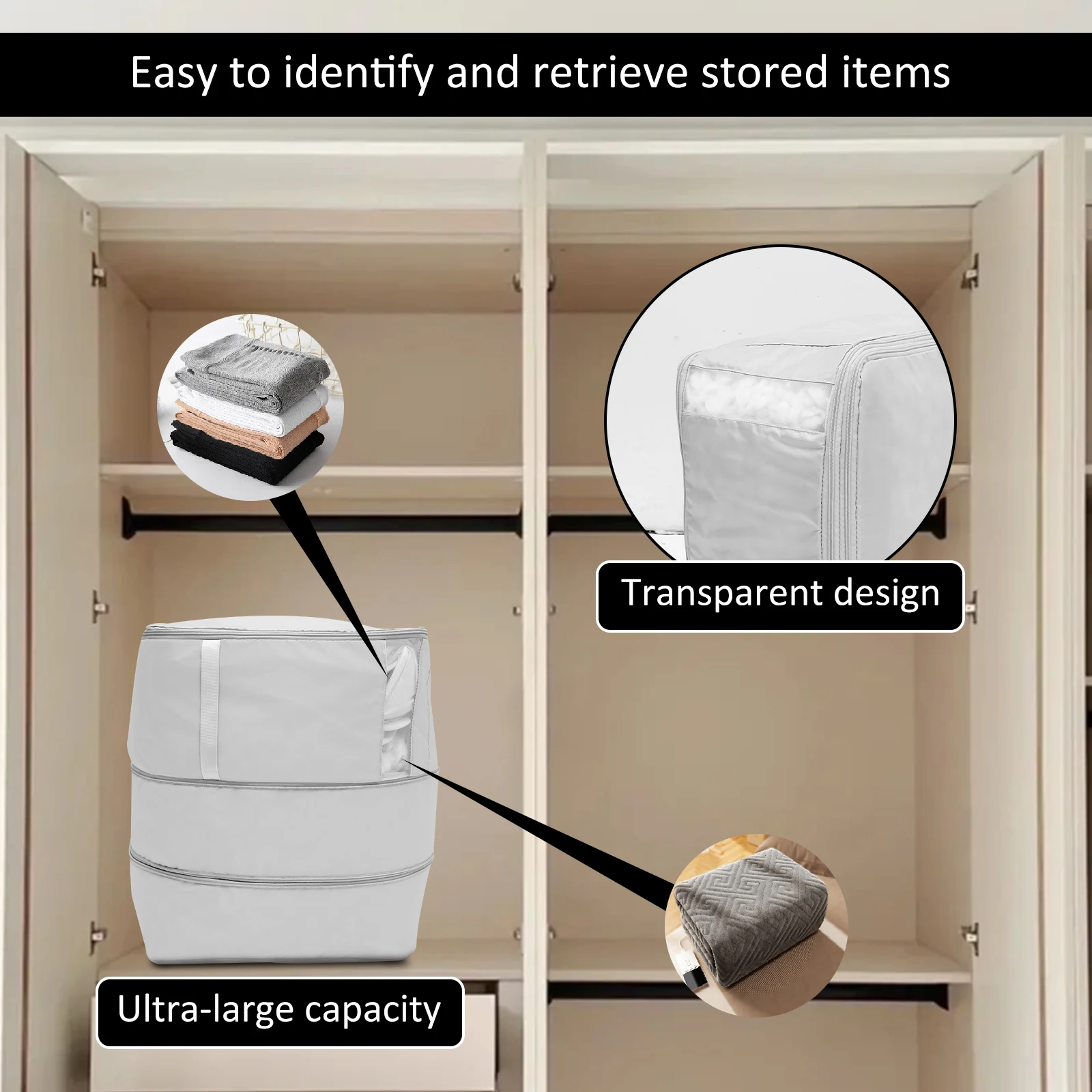 Easy to identify and retrieve stored items

Transparent design

Ultra-large capacity