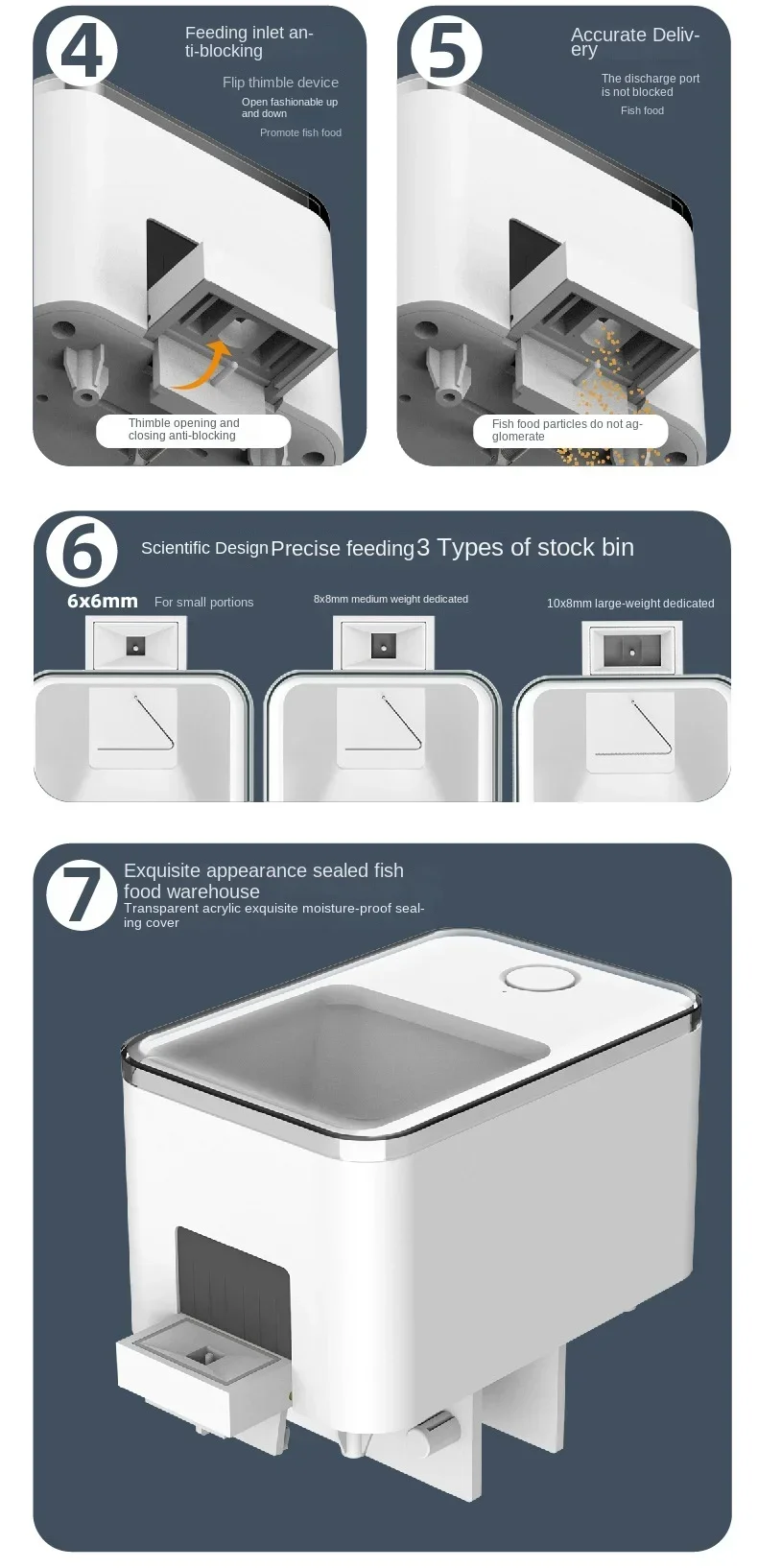 4

Feeding inlet anti-blocking

Flip thimble device

Open fashionable up and down

Promote fish food

Thimble opening and closing anti-blocking

5

Accurate Delivery

The discharge port is not blocked

Fish food

Fish food particles do not agglomerate

6

Scientific Design Precise feeding 3 Types of stock bin

6x6mm For small portions

8x8mm medium weight dedicated

10x8mm large-weight dedicated

7

Exquisite appearance sealed fish food warehouse

Transparent acrylic exquisite moisture-proof sealing cover