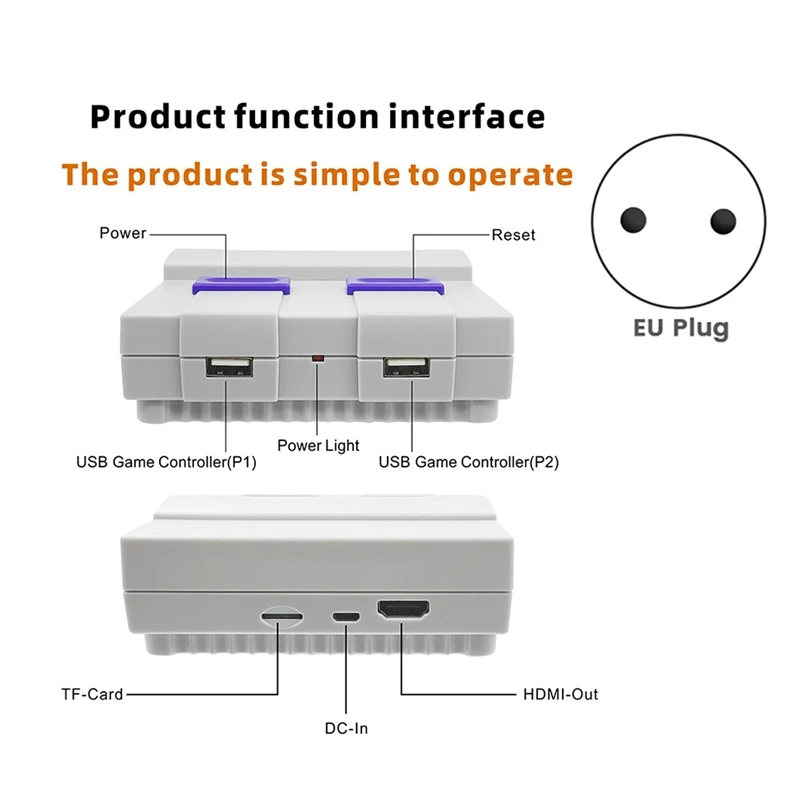 Product function interface

The product is simple to operate

EU Plug

Power

Reset

USB Game Controller(P1)

Power Light

USB Game Controller(P2)

TF-Card

DC-In

HDMI-Out