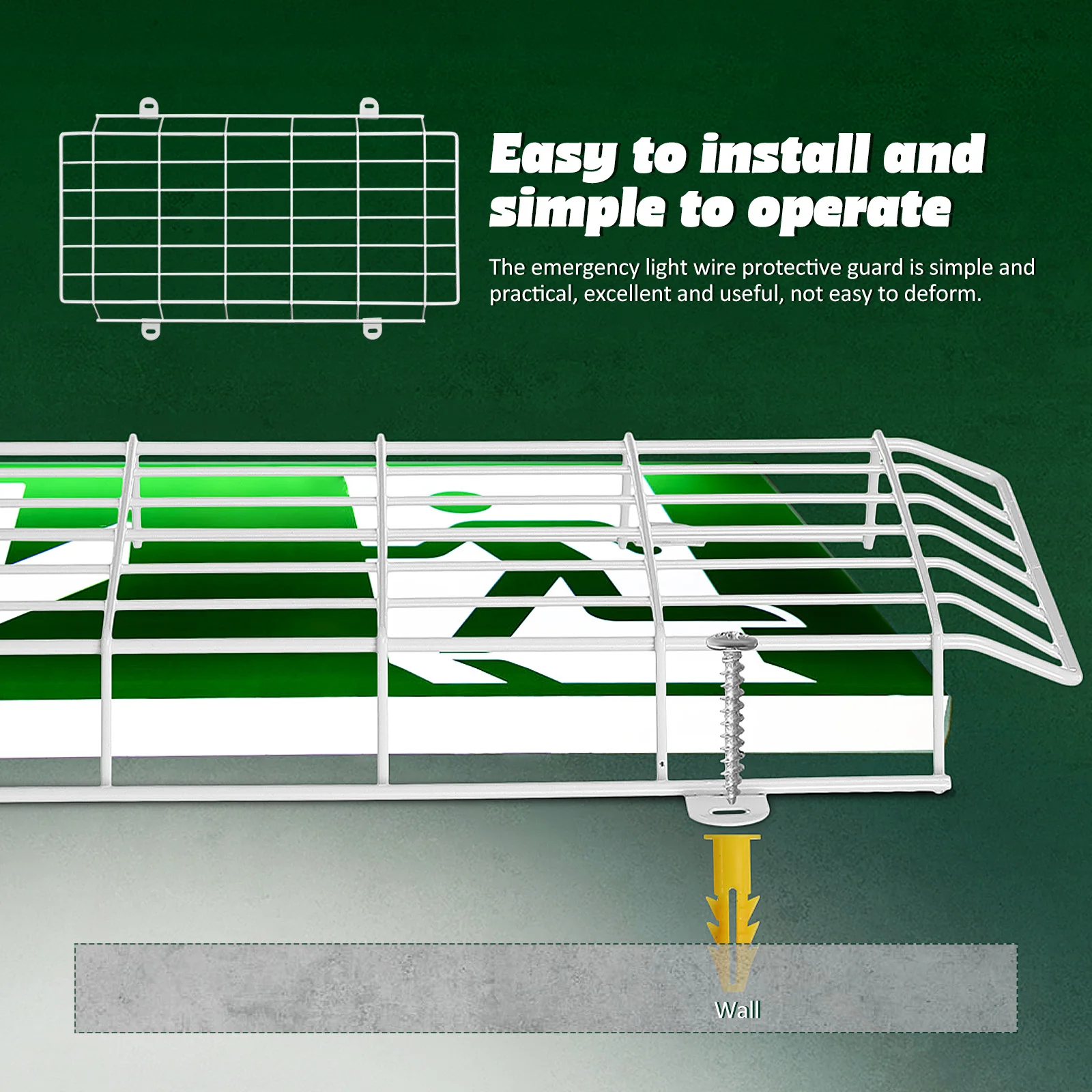 Easy to install and simple to operate

The emergency light wire protective guard is simple and practical, excellent and useful, not easy to deform.

Wall