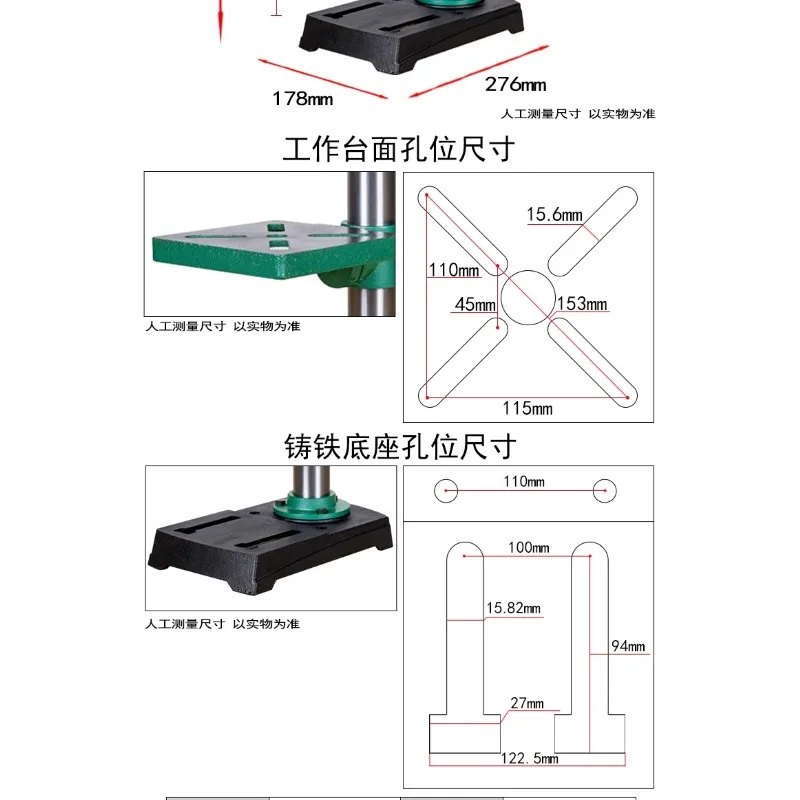 178mm
276mm
人工测量尺寸 以实物为准

工作台面孔位尺寸

人工测量尺寸 以实物为准

15.6mm
110mm
45mm
153mm
115mm

铸铁底座孔位尺寸

人工测量尺寸 以实物为准

110mm
100mm
15.82mm
94mm
27mm
122.5mm