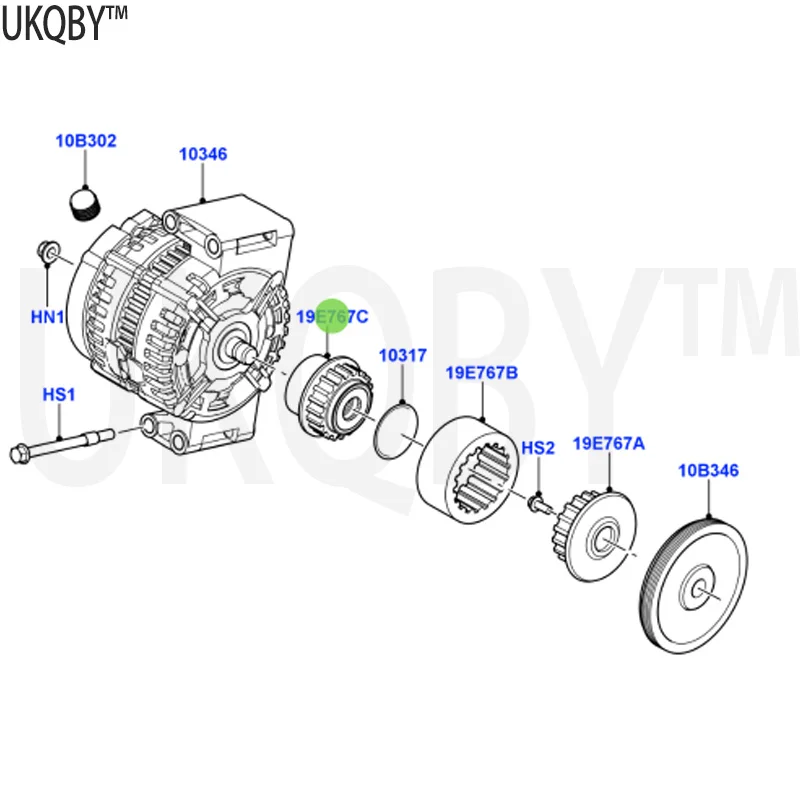 UKQBY™

10B302

10346

HN1

19E767C

10317

19E767B

HS1

HS2

19E767A

10B346

UKQBY™