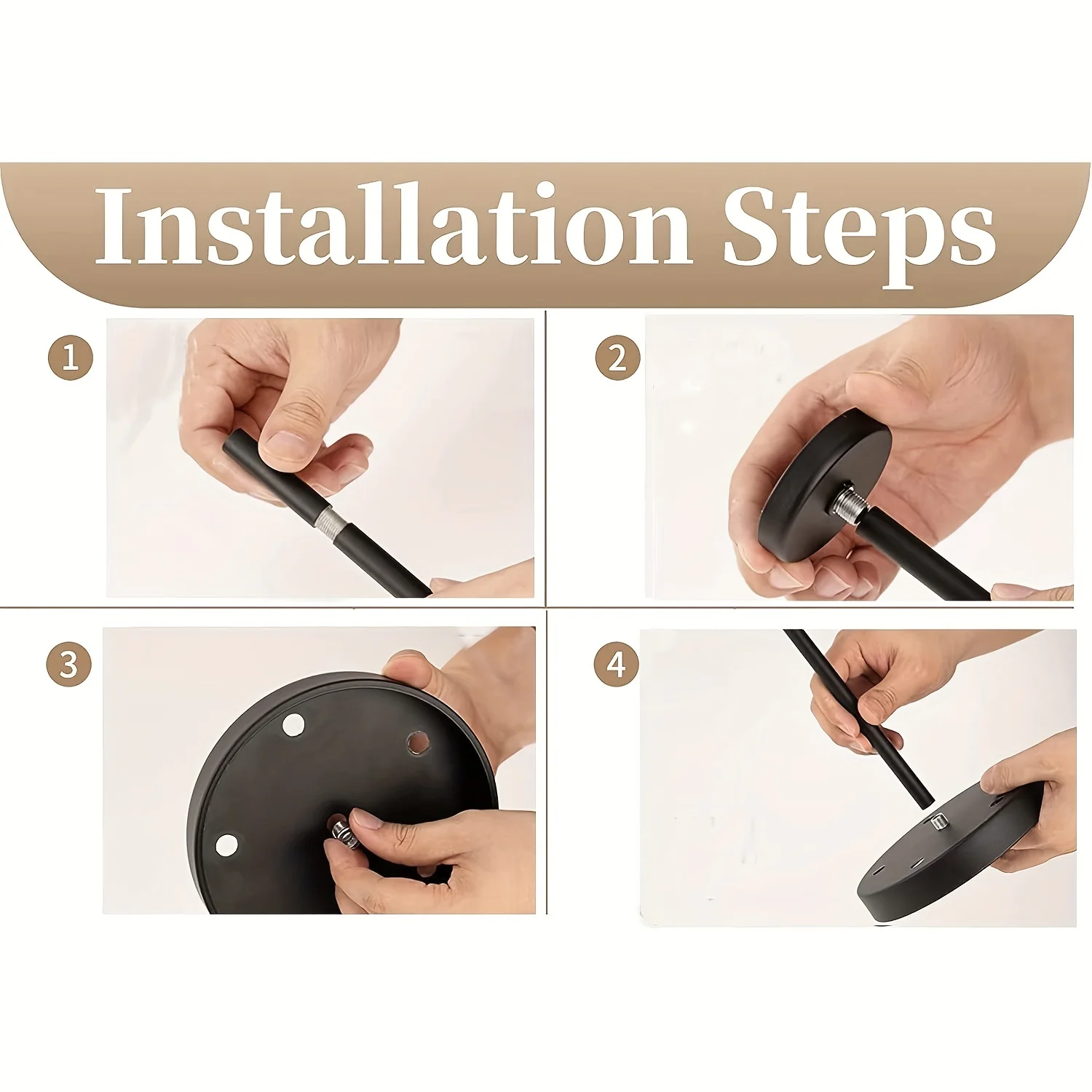 Installation Steps

1

2

3

4