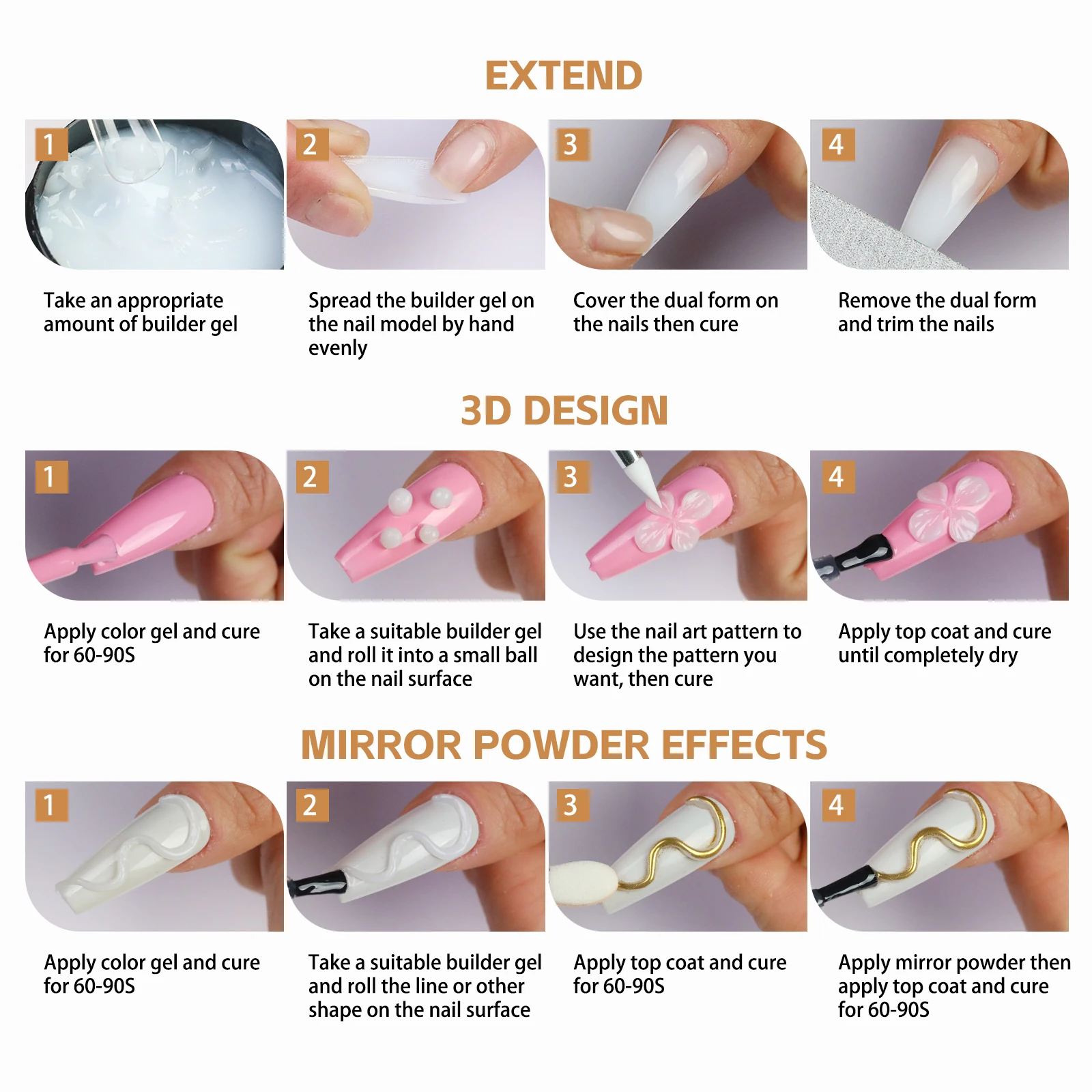 EXTEND

1
Take an appropriate amount of builder gel

2
Spread the builder gel on the nail model by hand evenly

3
Cover the dual form on the nails then cure

4
Remove the dual form and trim the nails

3D DESIGN

1
Apply color gel and cure for 60-90S

2
Take a suitable builder gel and roll it into a small ball on the nail surface

3
Use the nail art pattern to design the pattern you want, then cure

4
Apply top coat and cure until completely dry

MIRROR POWDER EFFECTS

1
Apply color gel and cure for 60-90S

2
Take a suitable builder gel and roll the line or other shape on the nail surface

3
Apply top coat and cure for 60-90S

4
Apply mirror powder then apply top coat and cure for 60-90S