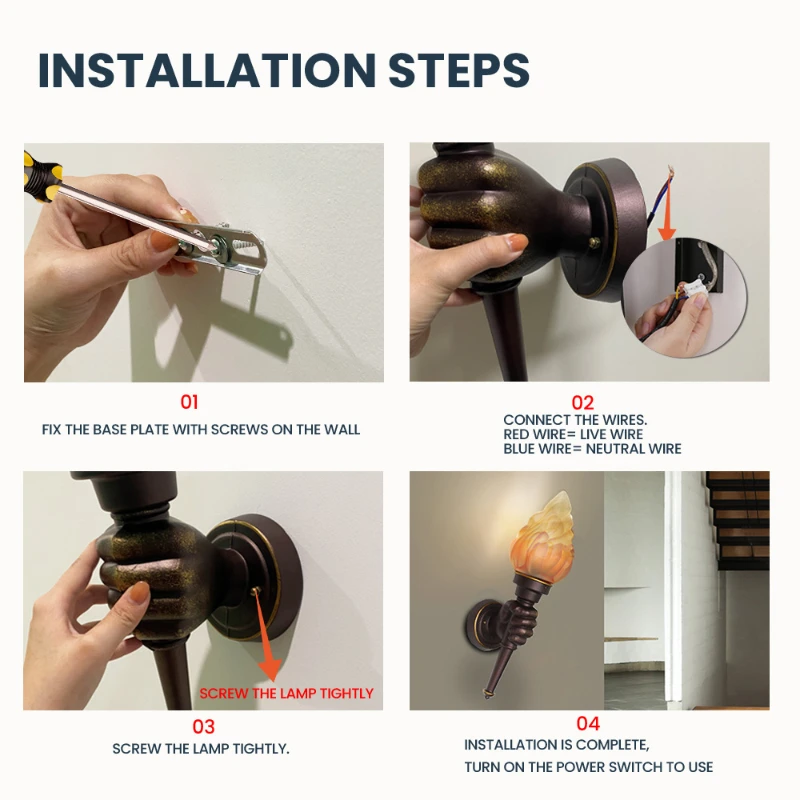 INSTALLATION STEPS

01

FIX THE BASE PLATE WITH SCREWS ON THE WALL

02

CONNECT THE WIRES.
RED WIRE= LIVE WIRE
BLUE WIRE= NEUTRAL WIRE

SCREW THE LAMP TIGHTLY

03

SCREW THE LAMP TIGHTLY.

04

INSTALLATION IS COMPLETE,
TURN ON THE POWER SWITCH TO USE