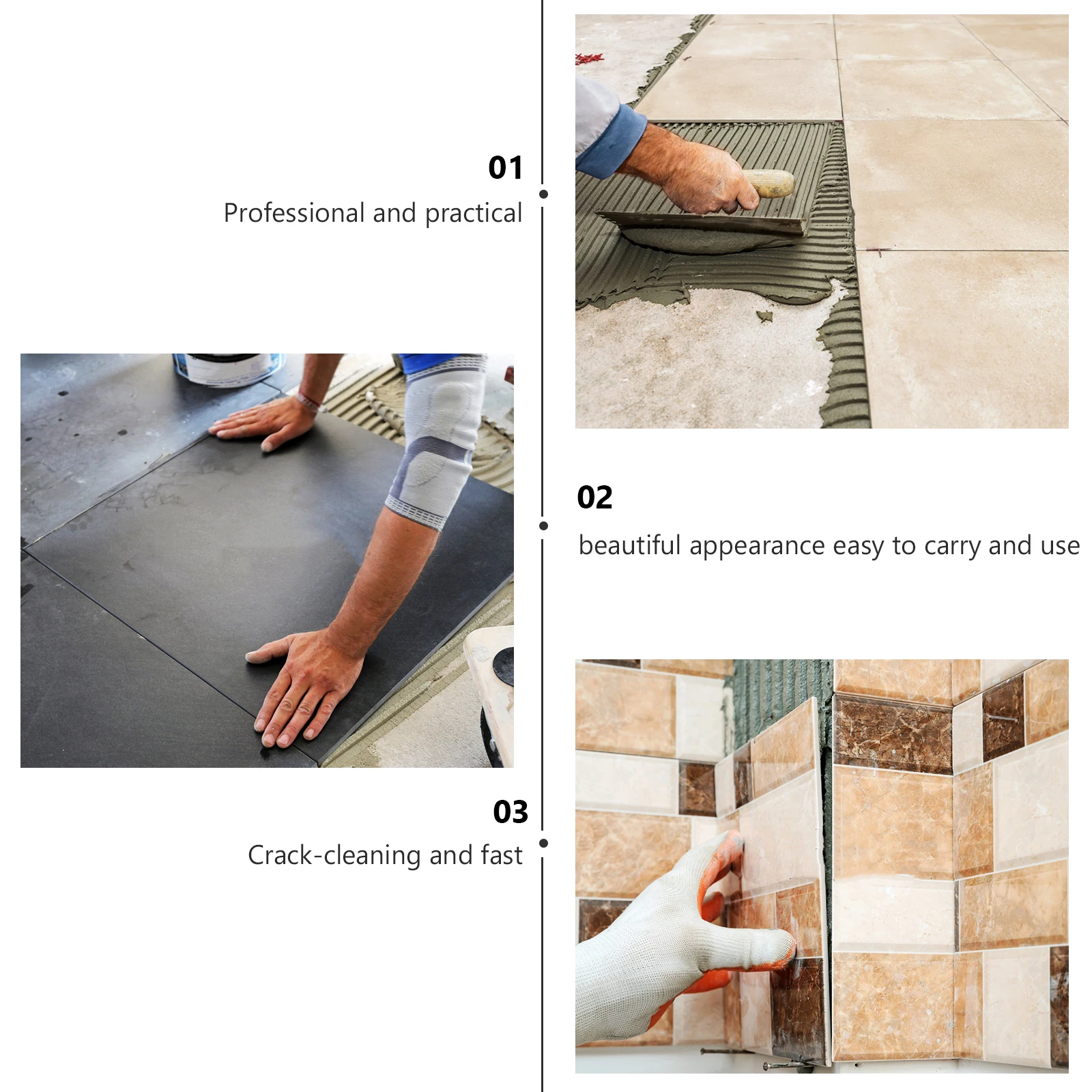 01
Professional and practical

02
beautiful appearance easy to carry and use

03
Crack-cleaning and fast