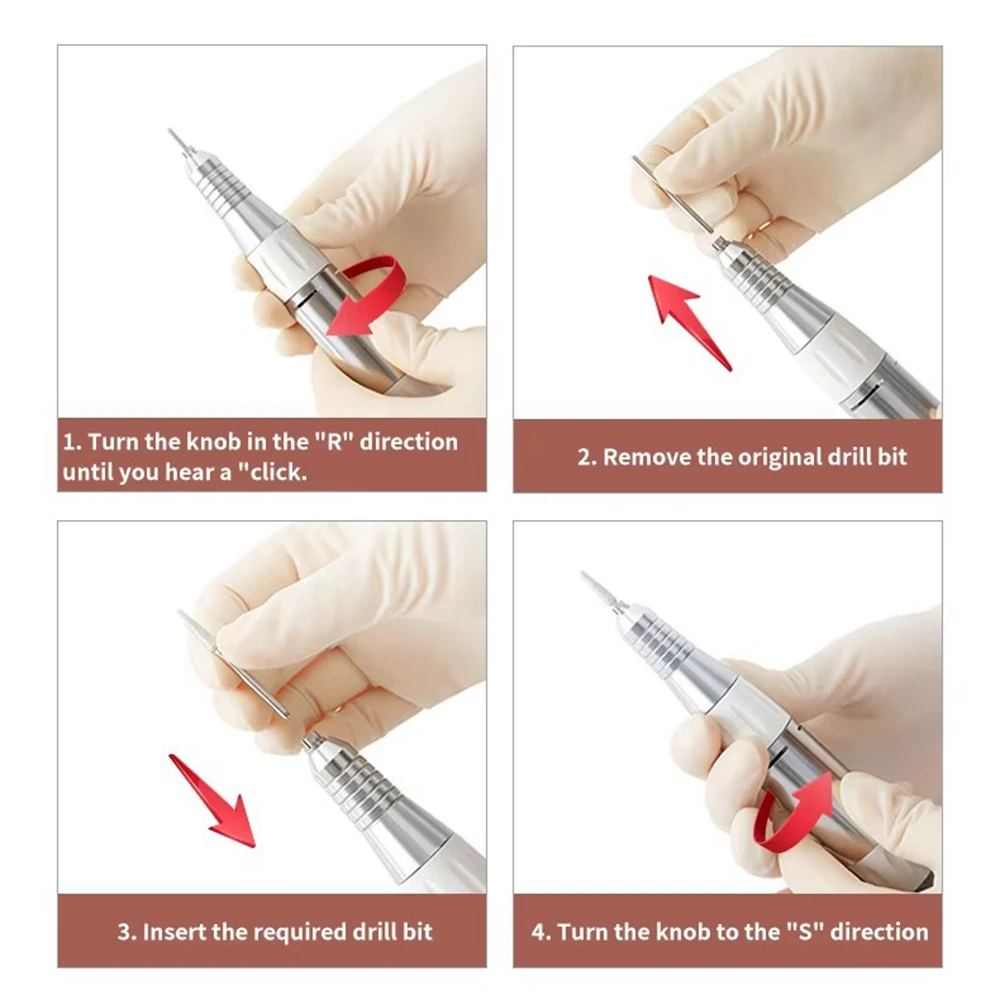 1. Turn the knob in the "R" direction until you hear a "click.

2. Remove the original drill bit

3. Insert the required drill bit

4. Turn the knob to the "S" direction