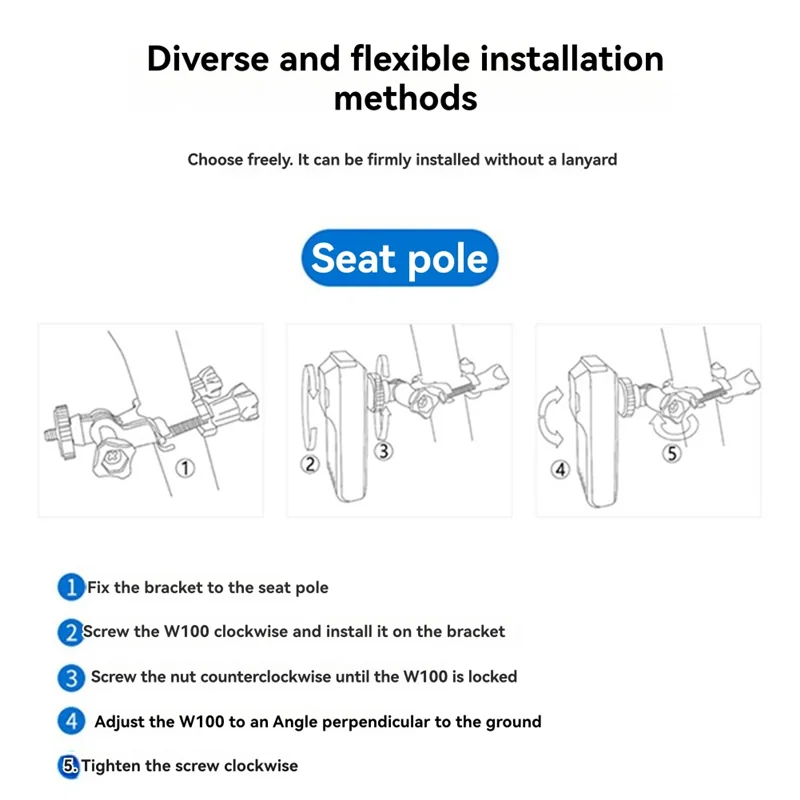 Diverse and flexible installation methods

Choose freely. It can be firmly installed without a lanyard

Seat pole

①

②

③

④

⑤

1 Fix the bracket to the seat pole

2 Screw the W100 clockwise and install it on the bracket

3 Screw the nut counterclockwise until the W100 is locked

4 Adjust the W100 to an Angle perpendicular to the ground

5. Tighten the screw clockwise