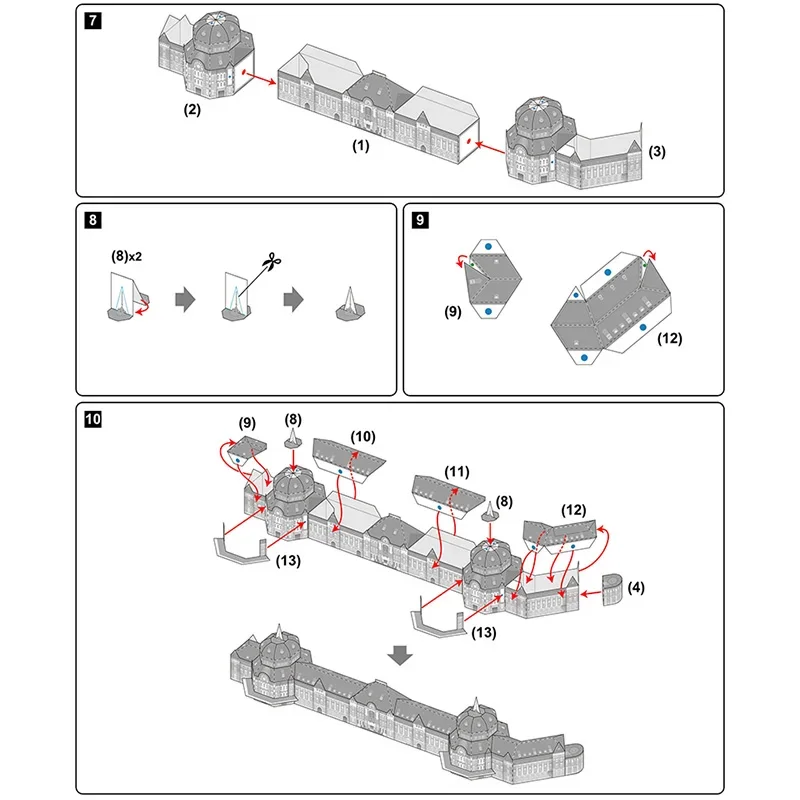 7

(2)

(1)

(3)

8

(8)x2

9

(9)

(12)

10

(9)

(8)

(10)

(11)

(8)

(12)

(13)

(4)

(13)