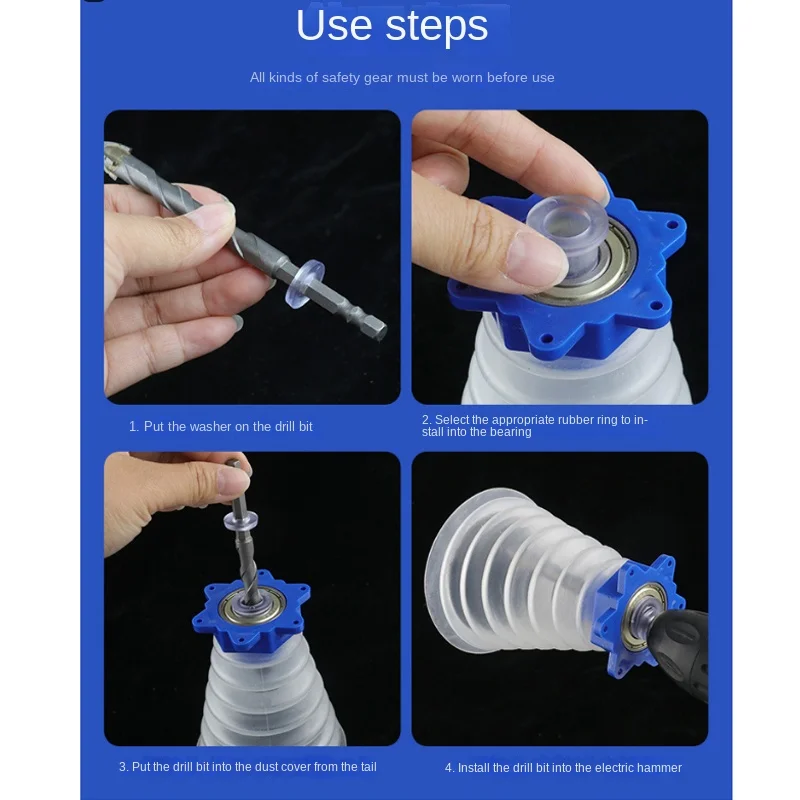 Use steps

All kinds of safety gear must be worn before use

1. Put the washer on the drill bit

2. Select the appropriate rubber ring to install into the bearing

3. Put the drill bit into the dust cover from the tail

4. Install the drill bit into the electric hammer