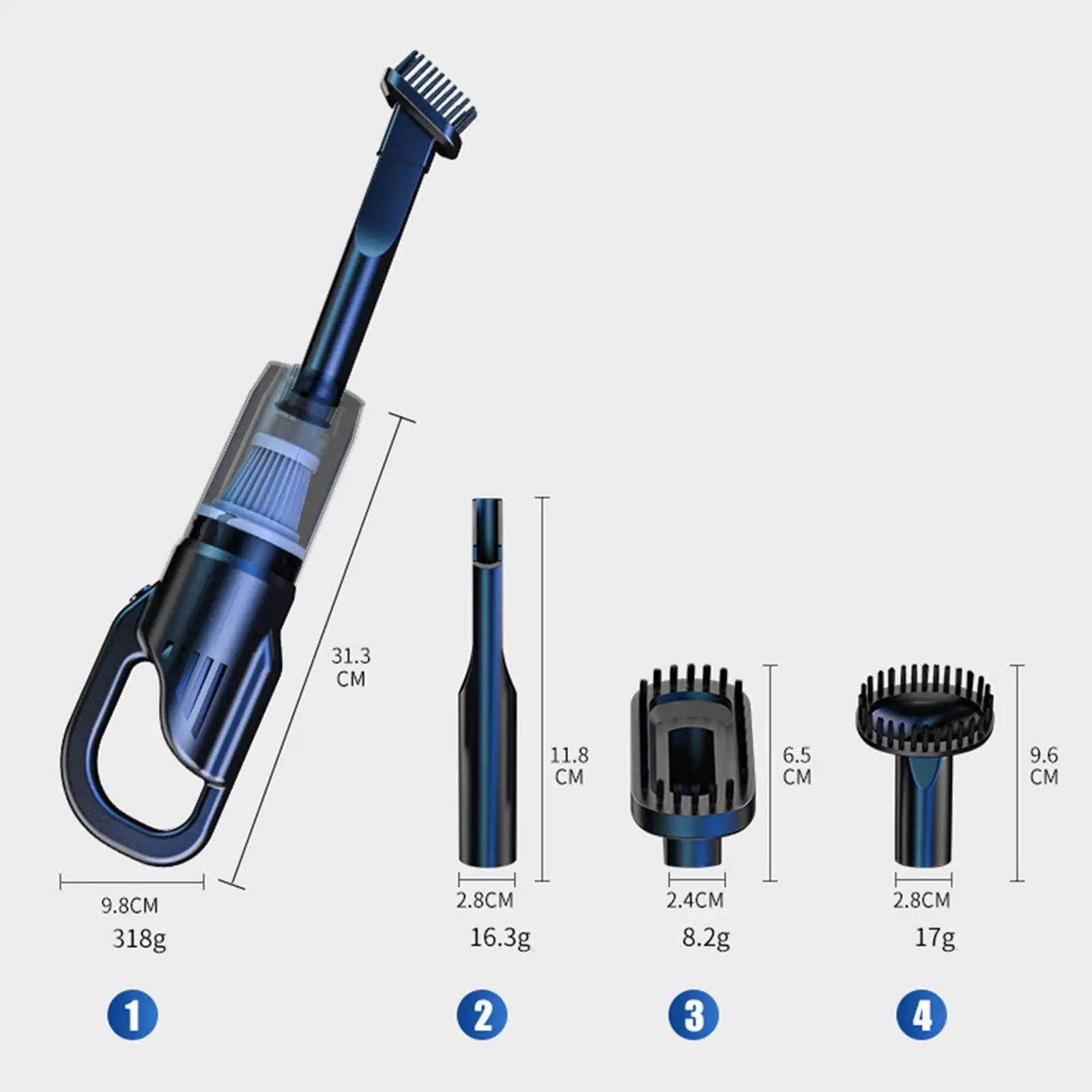 31.3 CM

9.8CM
318g

1

11.8 CM

2.8CM
16.3g

2

6.5 CM

2.4CM
8.2g

3

9.6 CM

2.8CM
17g

4