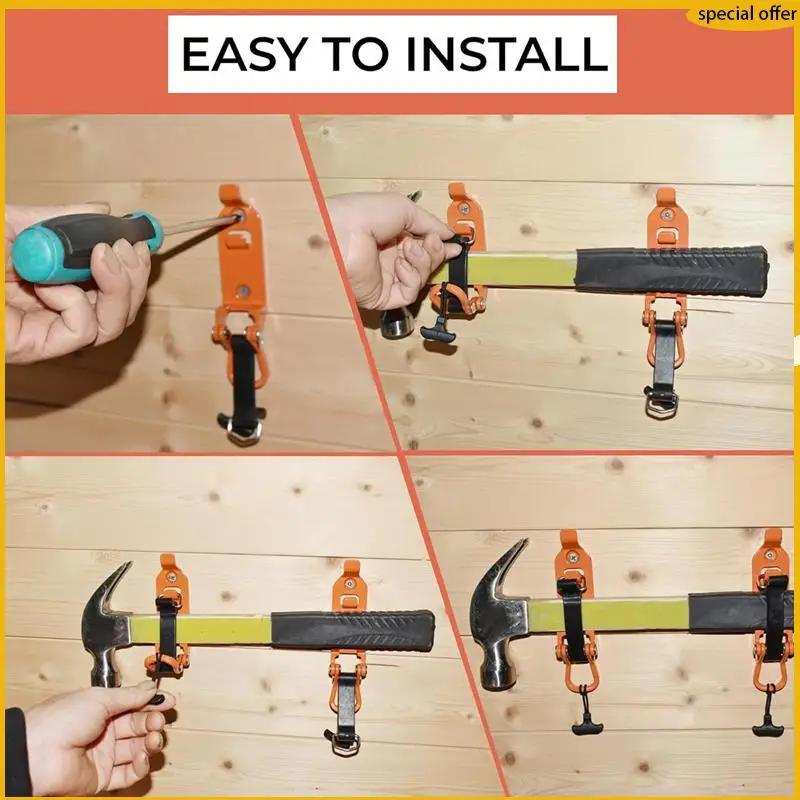 special offer

EASY TO INSTALL