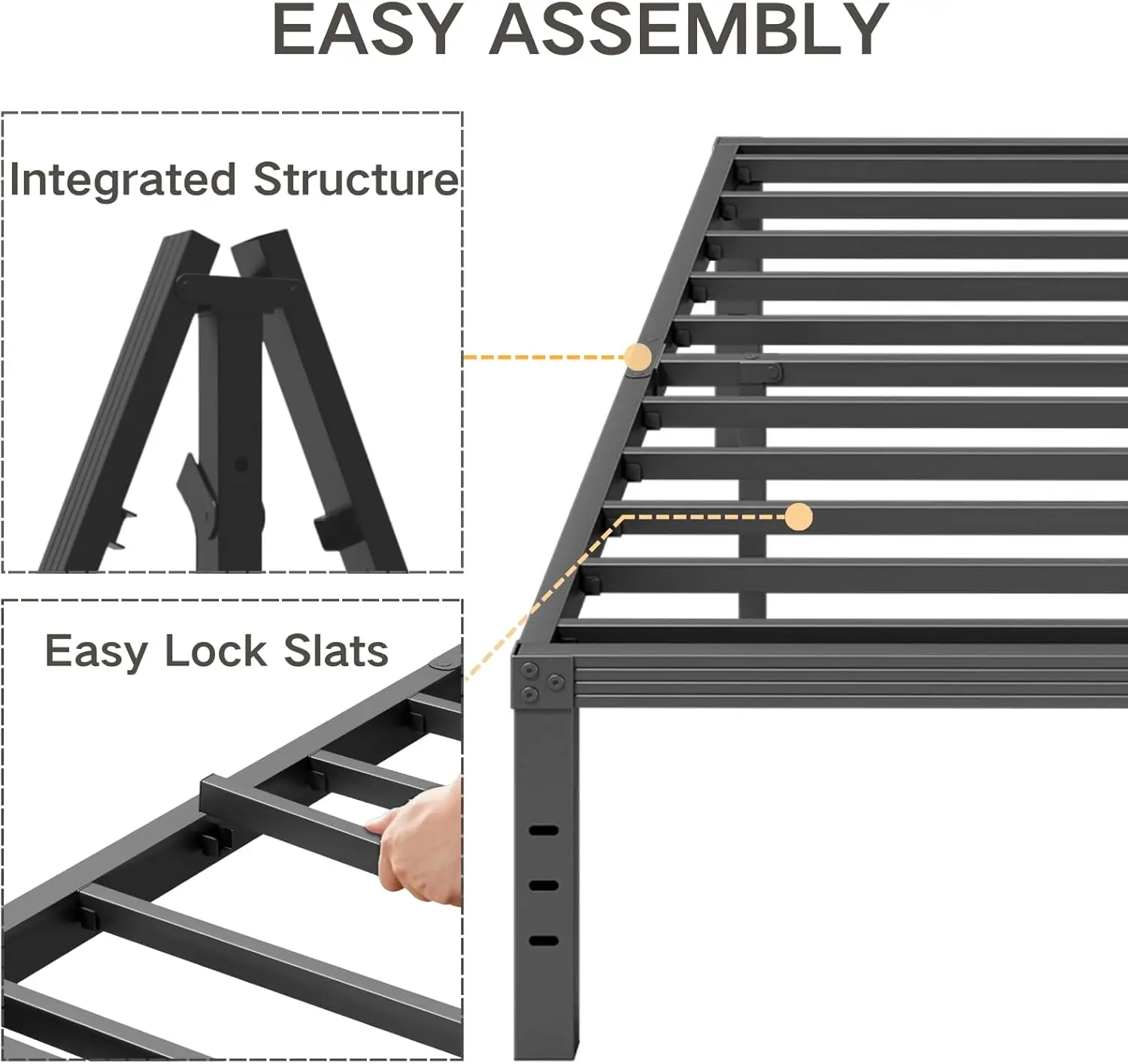 EASY ASSEMBLY

Integrated Structure

Easy Lock Slats