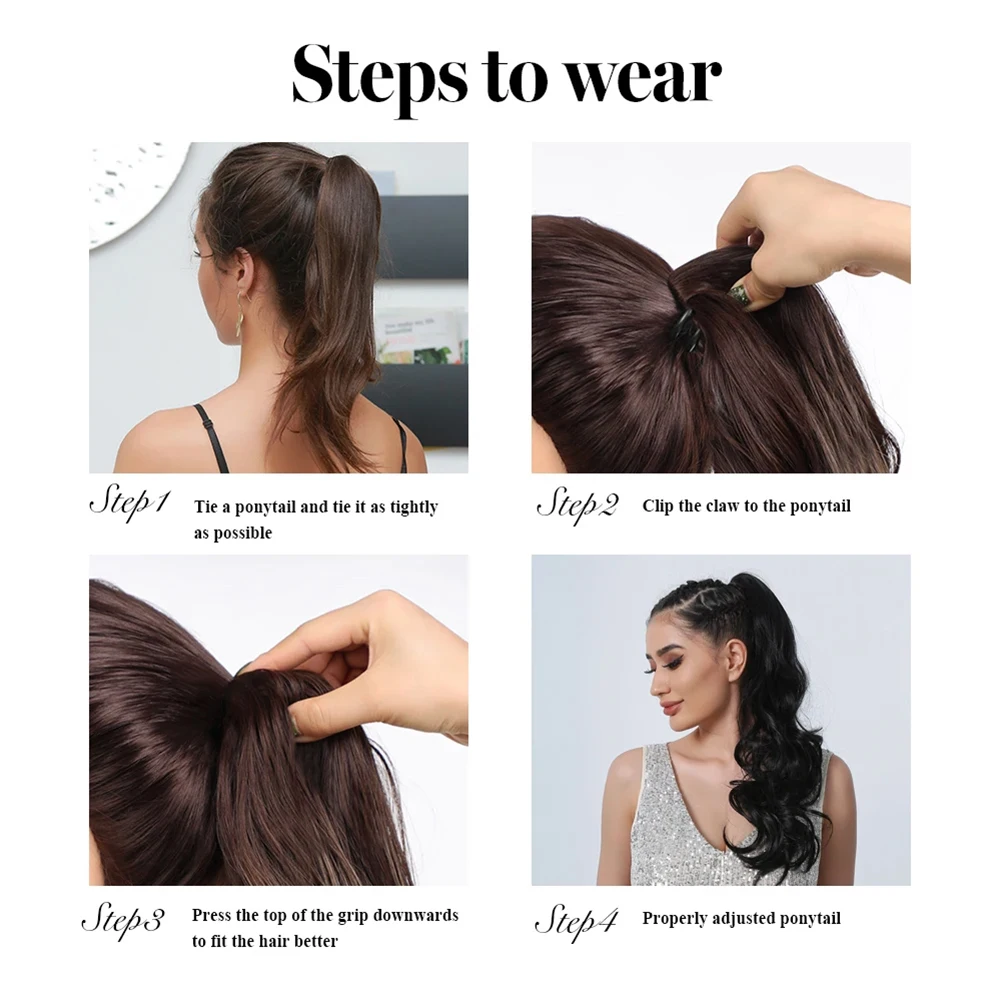 Steps to wear

Step1 Tie a ponytail and tie it as tightly as possible

Step2 Clip the claw to the ponytail

Step3 Press the top of the grip downwards to fit the hair better

Step4 Properly adjusted ponytail