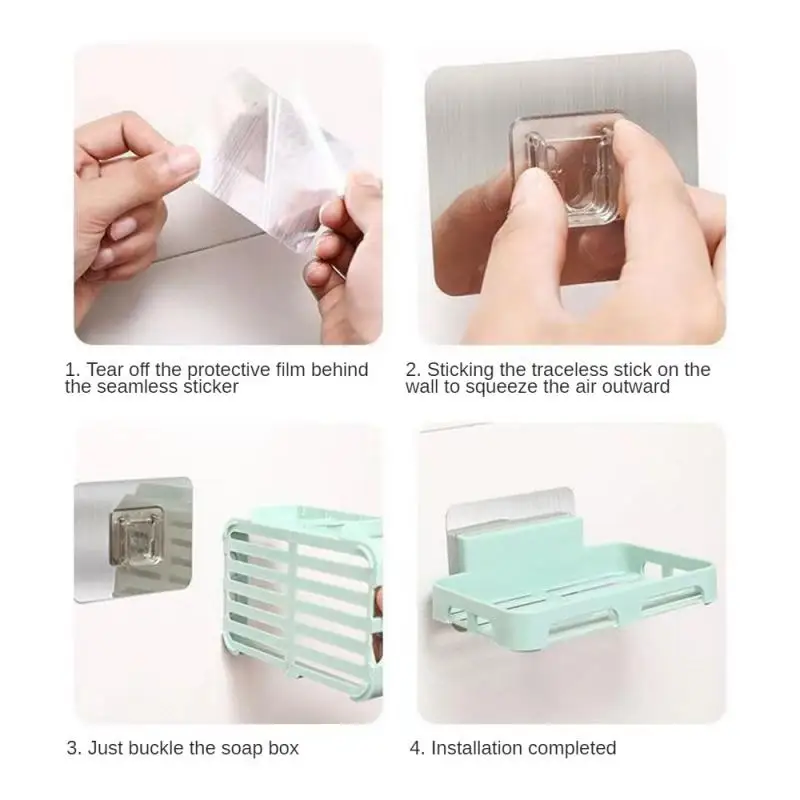 1. Tear off the protective film behind the seamless sticker

2. Sticking the traceless stick on the wall to squeeze the air outward

3. Just buckle the soap box

4. Installation completed