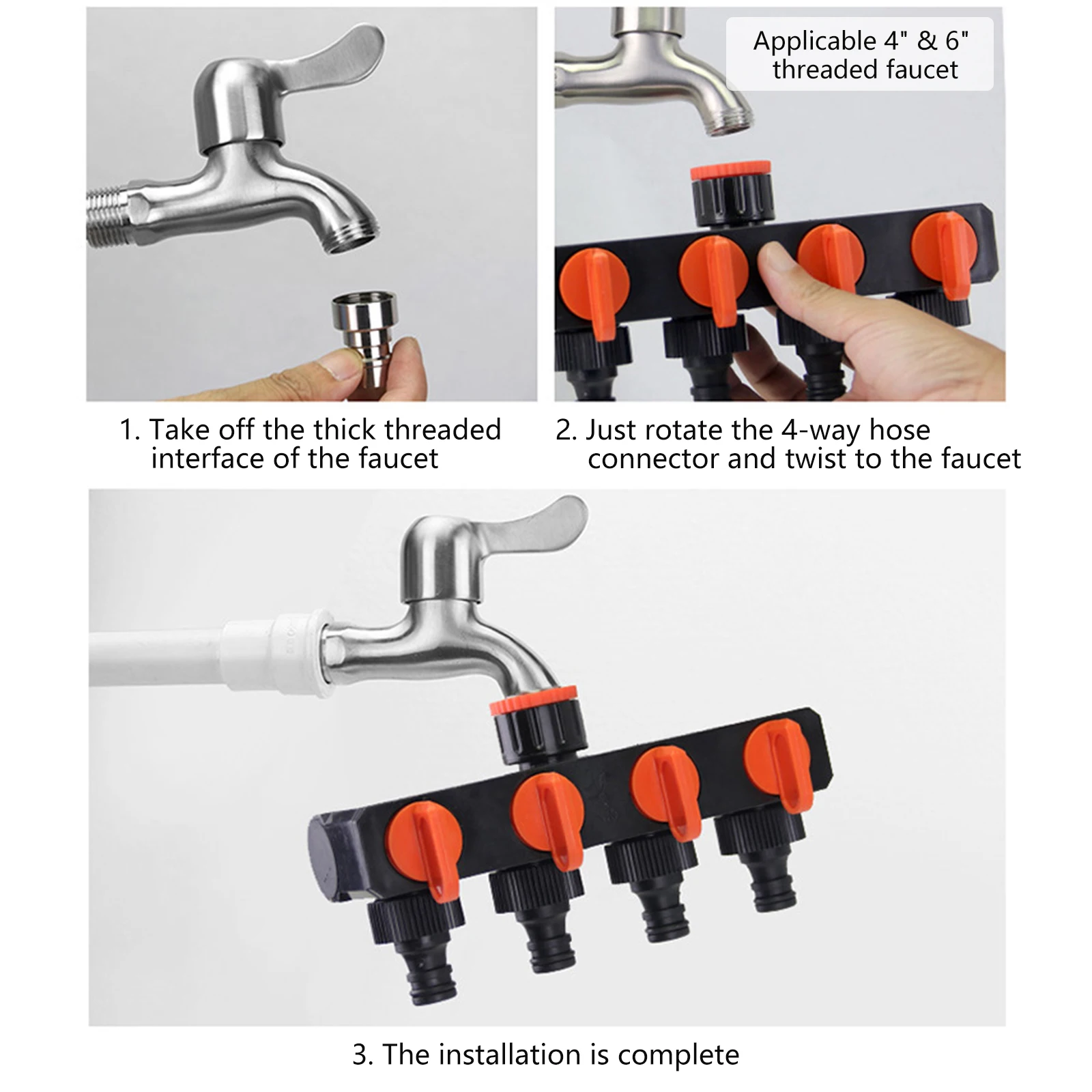 Applicable 4" & 6" threaded faucet

1. Take off the thick threaded interface of the faucet

2. Just rotate the 4-way hose connector and twist to the faucet

3. The installation is complete