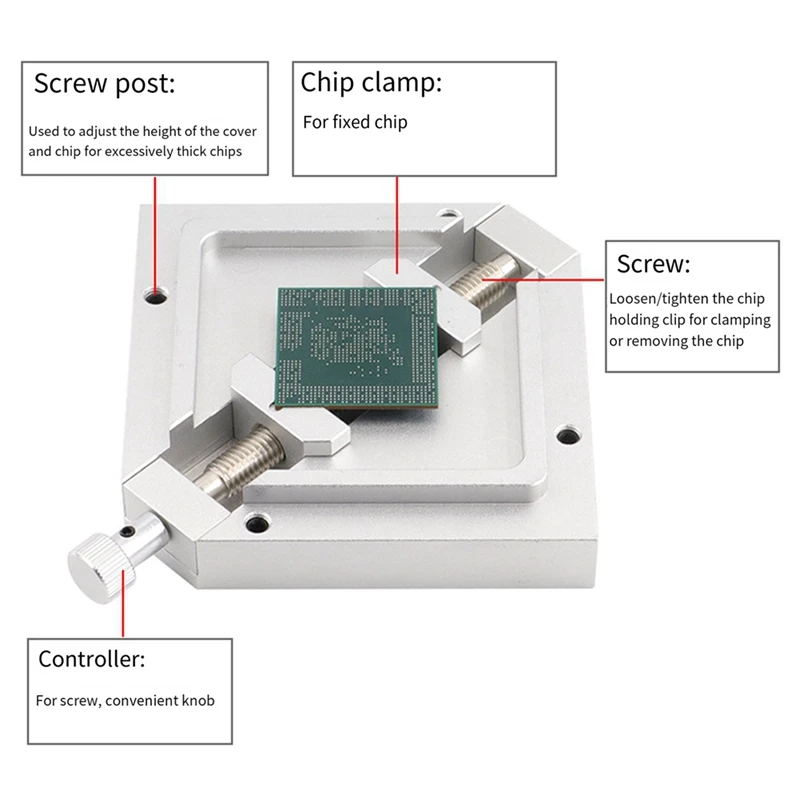 Screw post:
Used to adjust the height of the cover and chip for excessively thick chips

Chip clamp:
For fixed chip

Screw:
Loosen/tighten the chip holding clip for clamping or removing the chip

Controller:
For screw, convenient knob