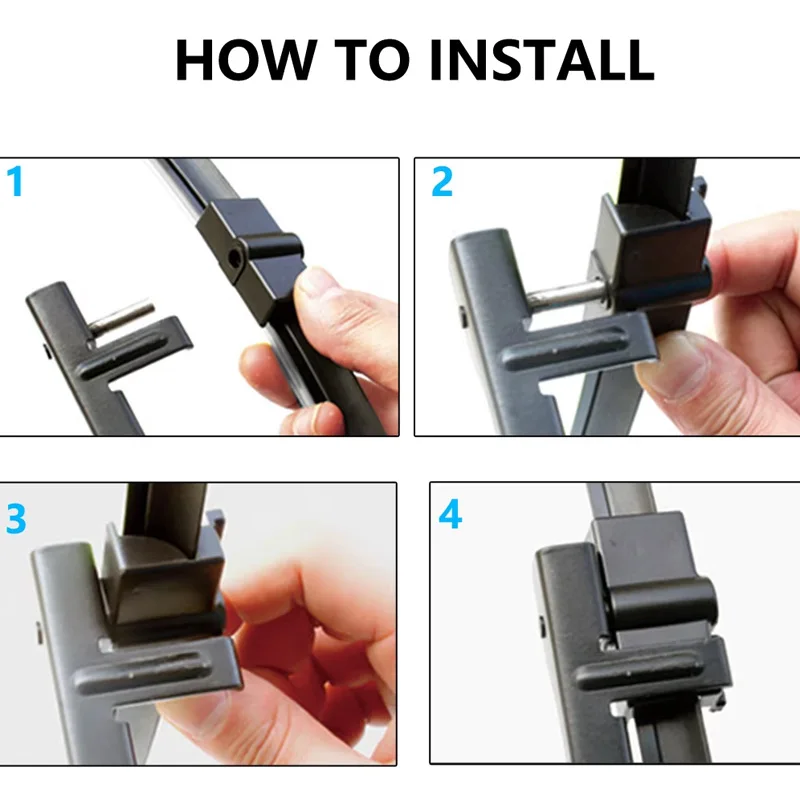 HOW TO INSTALL

1

2

3

4