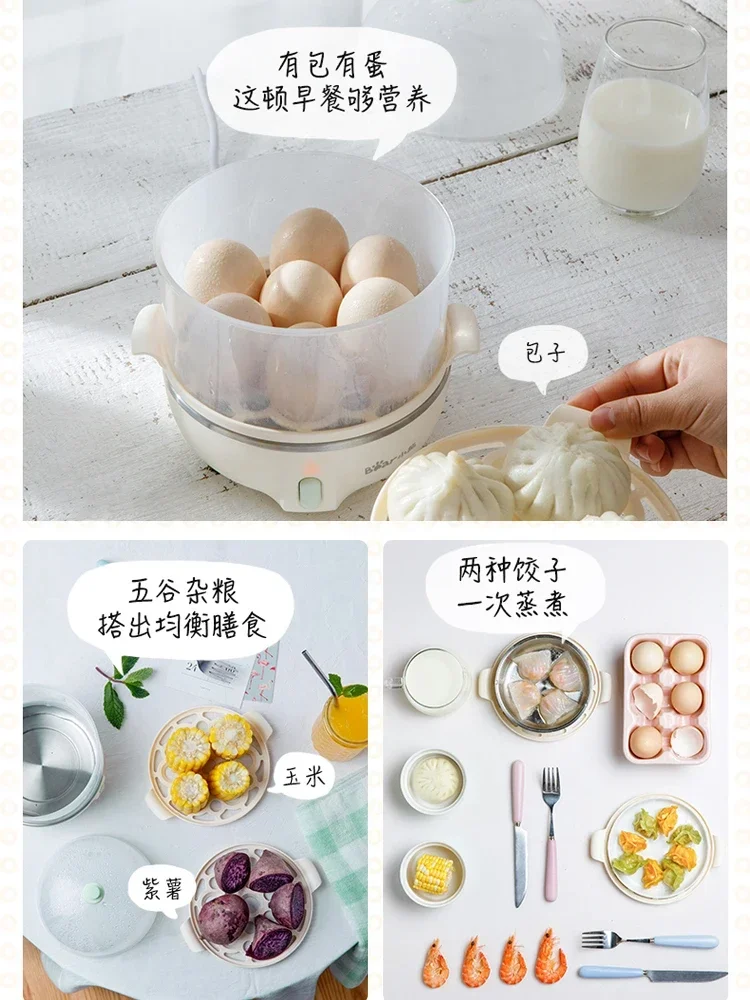 有包有蛋
这顿早餐够营养

包子

五谷杂粮
搭出均衡膳食

玉米

紫薯

两种饺子
一次蒸煮