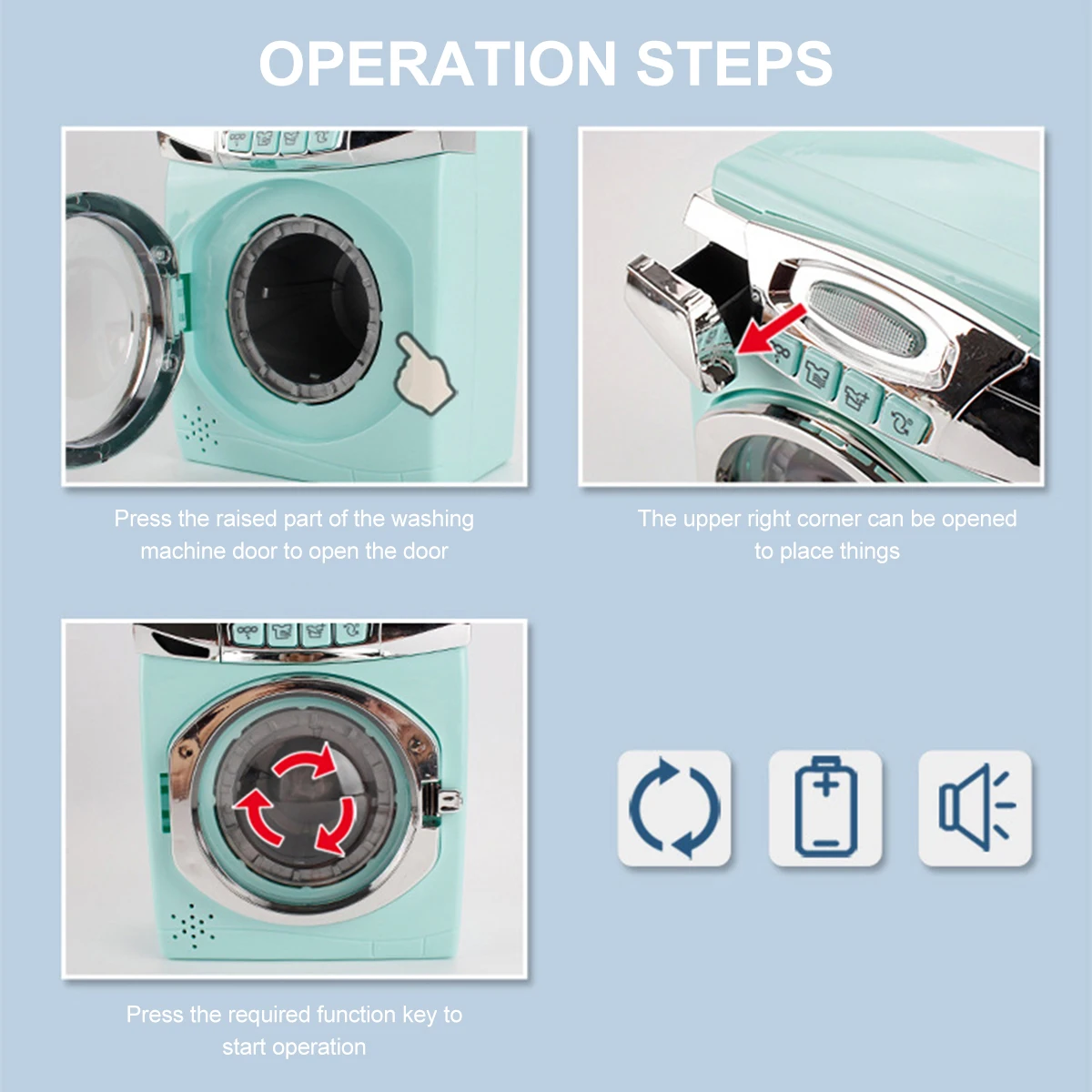 OPERATION STEPS

Press the raised part of the washing machine door to open the door

The upper right corner can be opened to place things

Press the required function key to start operation