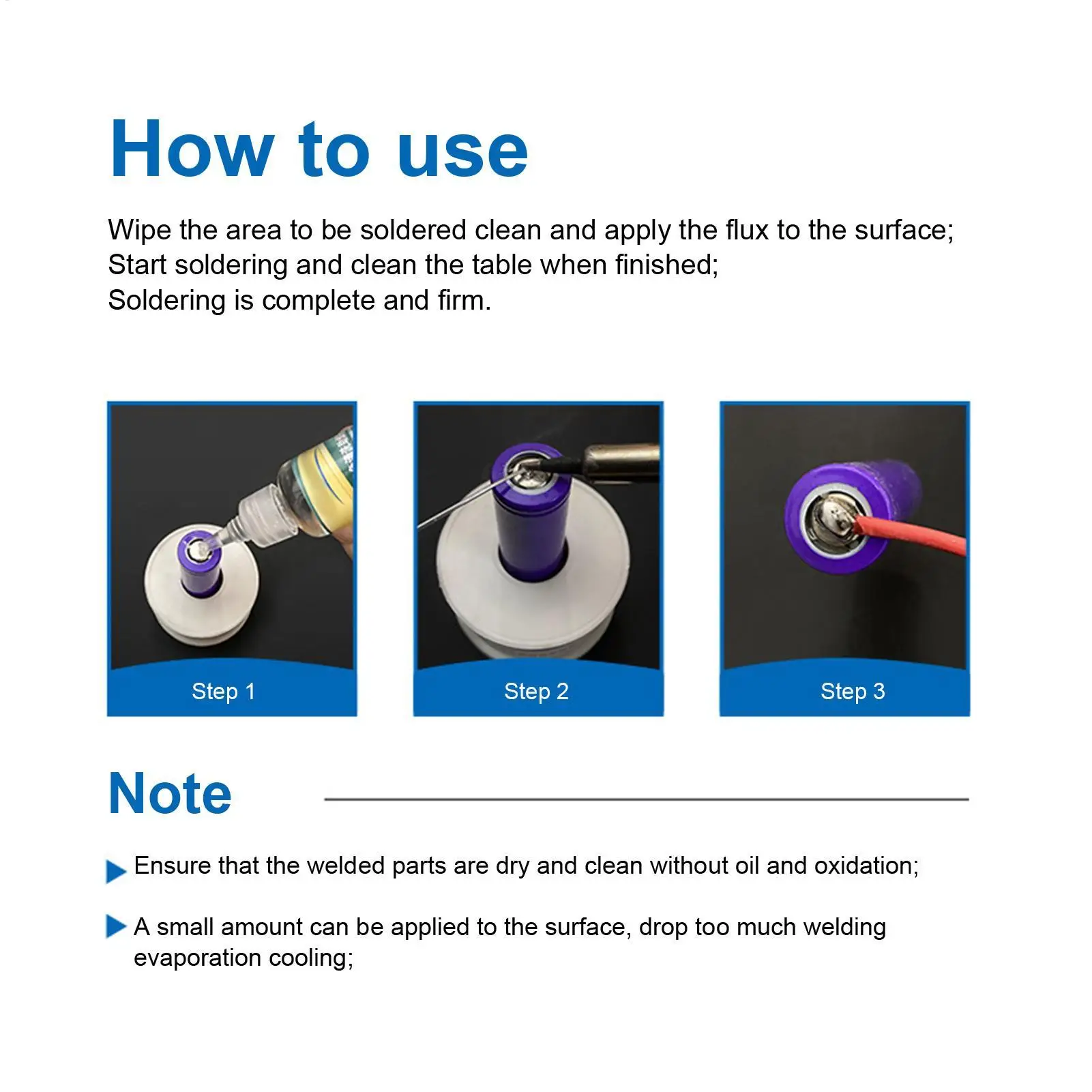 How to use

Wipe the area to be soldered clean and apply the flux to the surface;
Start soldering and clean the table when finished;
Soldering is complete and firm.

Step 1

Step 2

Step 3

Note

Ensure that the welded parts are dry and clean without oil and oxidation;

A small amount can be applied to the surface, drop too much welding evaporation cooling;