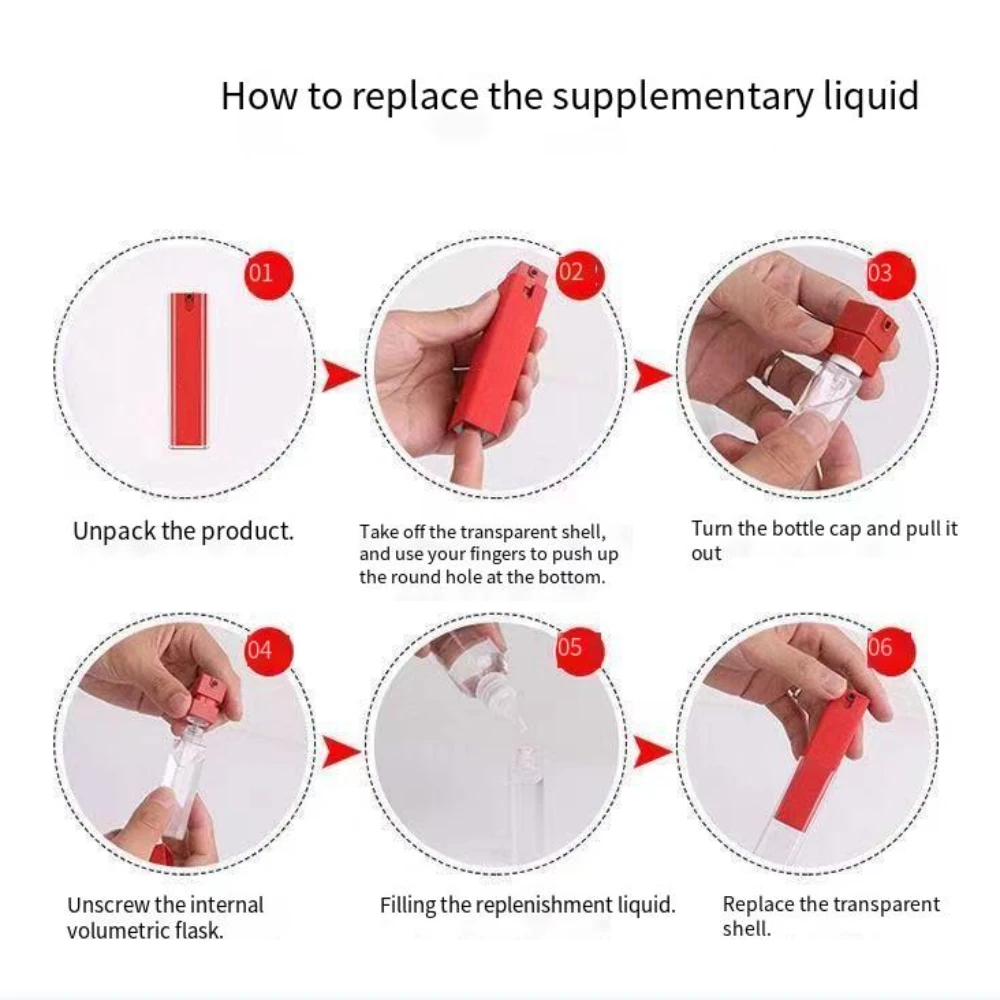 How to replace the supplementary liquid

01

Unpack the product.

02

Take off the transparent shell, and use your fingers to push up the round hole at the bottom.

03

Turn the bottle cap and pull it out

04

Unscrew the internal volumetric flask.

05

Filling the replenishment liquid.

06

Replace the transparent shell.