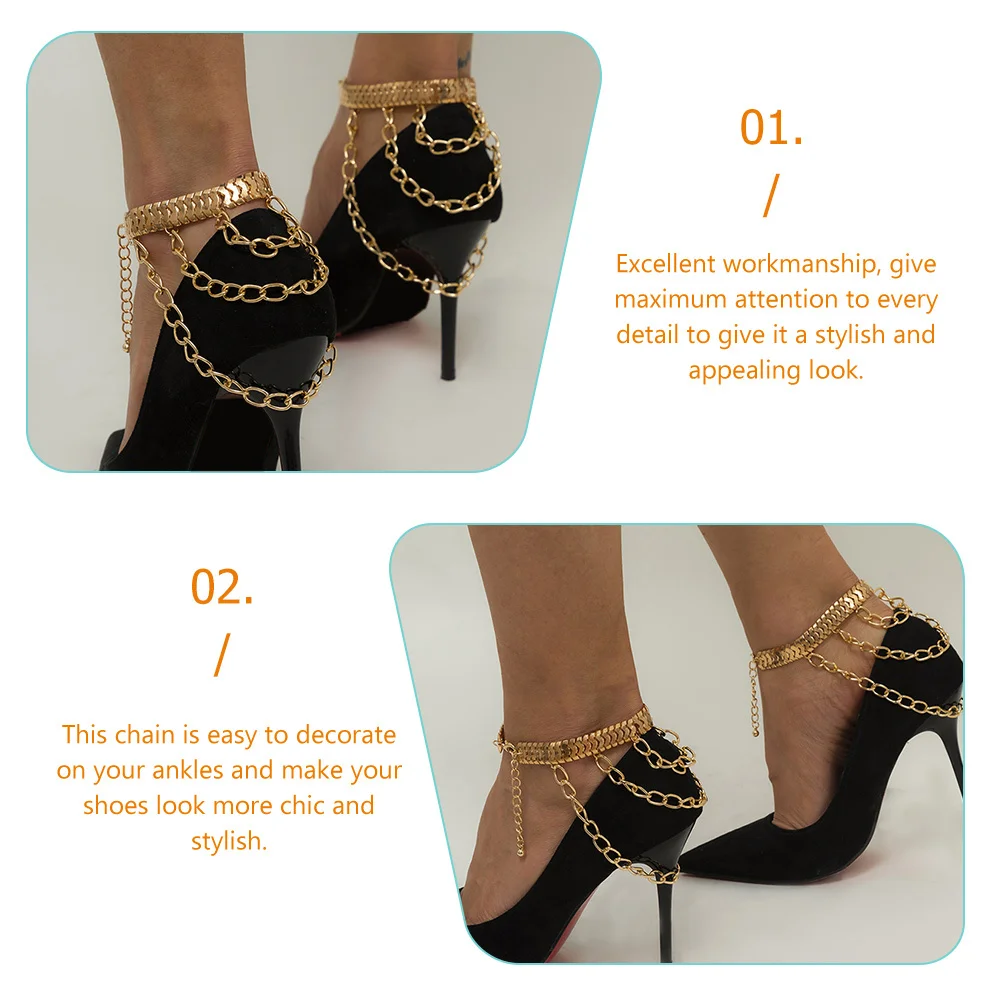 01.
/
Excellent workmanship, give maximum attention to every detail to give it a stylish and appealing look.

02.
/
This chain is easy to decorate on your ankles and make your shoes look more chic and stylish.