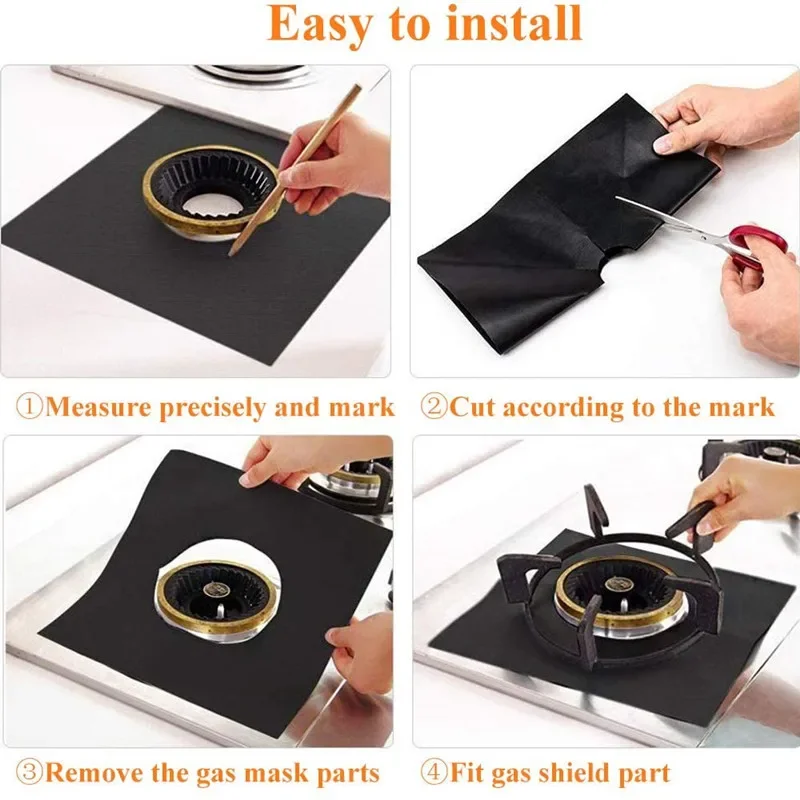 Easy to install

①Measure precisely and mark

②Cut according to the mark

③Remove the gas mask parts

④Fit gas shield part