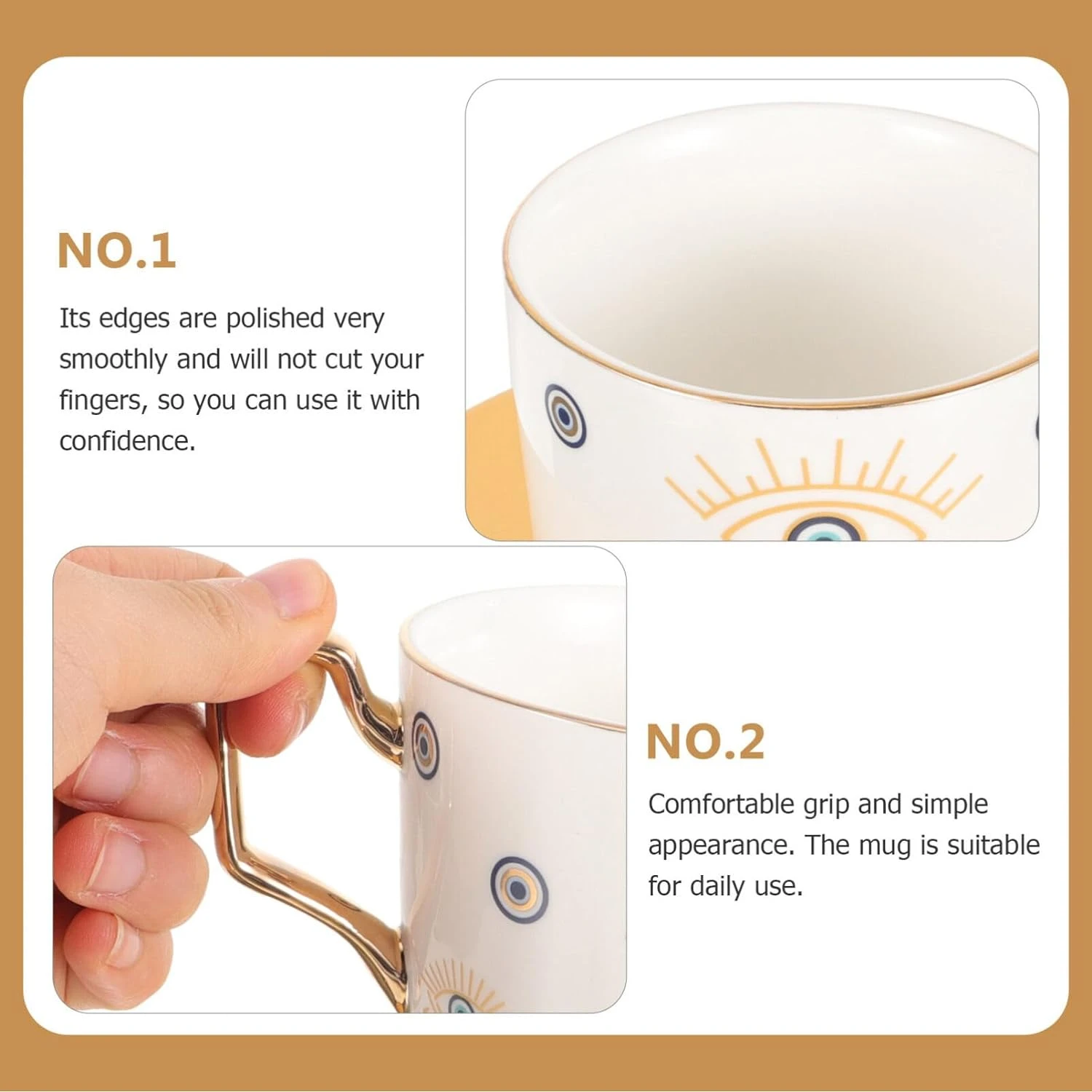 NO.1

Its edges are polished very smoothly and will not cut your fingers, so you can use it with confidence.

NO.2

Comfortable grip and simple appearance. The mug is suitable for daily use.