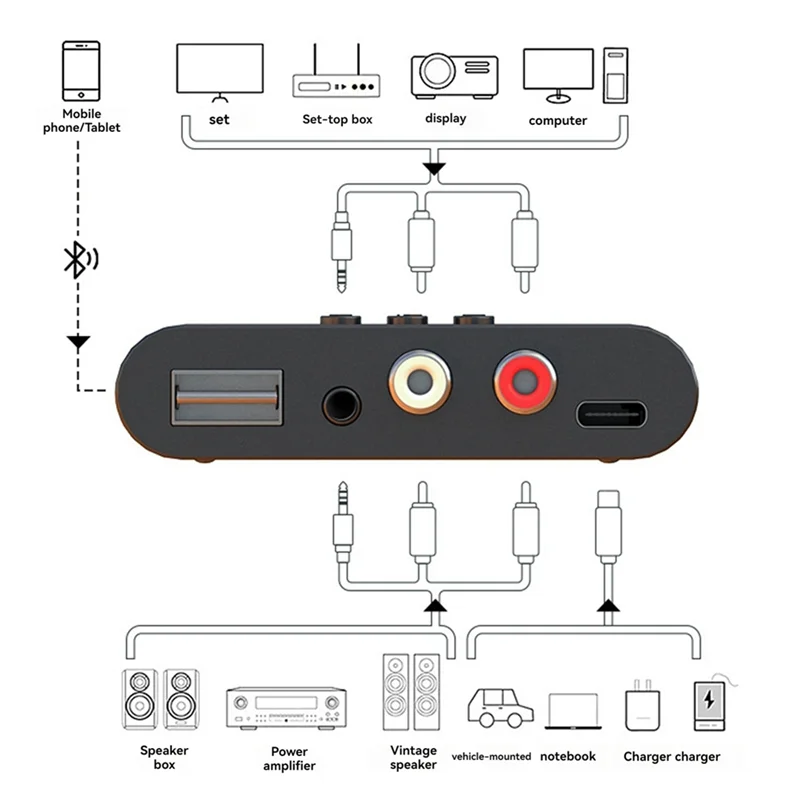 Mobile phone/Tablet

set

Set-top box

display

computer

Speaker box

Power amplifier

Vintage speaker

vehicle-mounted

notebook

Charger charger