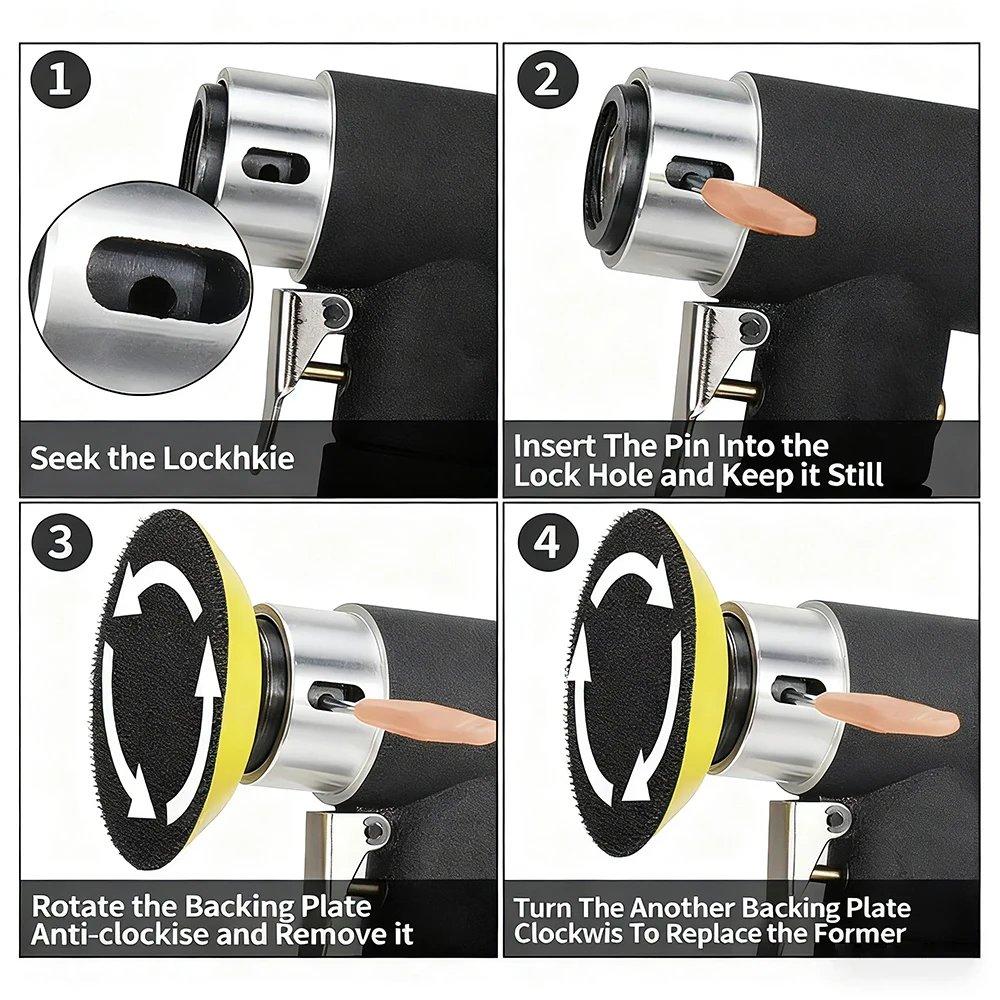 1

Seek the Lockhkie

2

Insert The Pin Into the Lock Hole and Keep it Still

3

Rotate the Backing Plate Anti-clockise and Remove it

4

Turn The Another Backing Plate Clockwis To Replace the Former