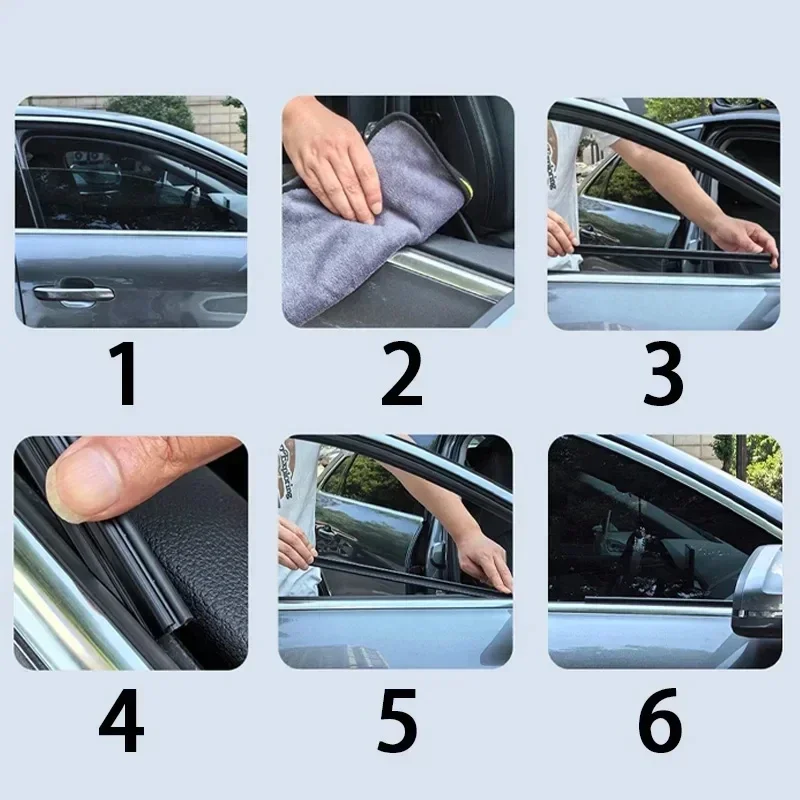 1

2

3

4

5

6