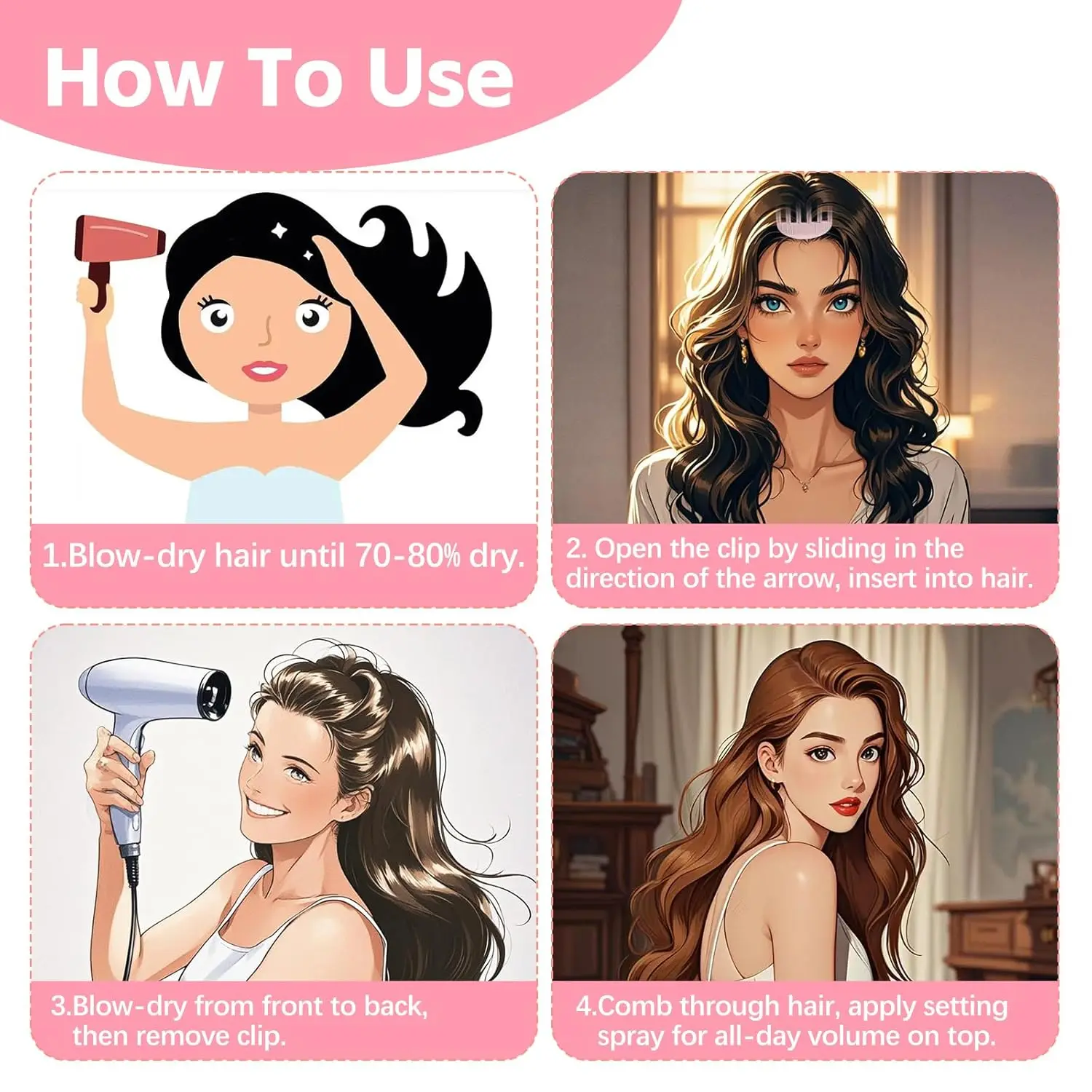 How To Use

1.Blow-dry hair until 70-80% dry.

2. Open the clip by sliding in the direction of the arrow, insert into hair.

3.Blow-dry from front to back, then remove clip.

4.Comb through hair, apply setting spray for all-day volume on top.