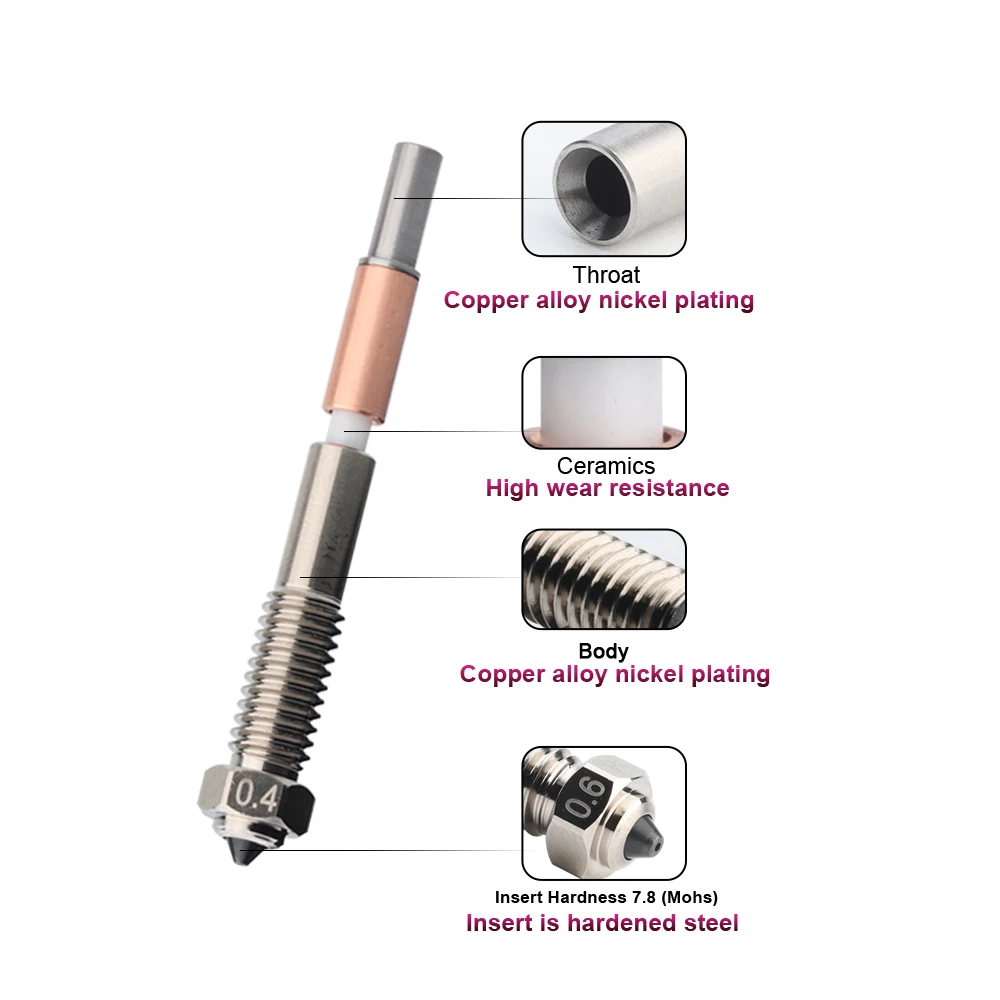 Throat
Copper alloy nickel plating

Ceramics
High wear resistance

Body
Copper alloy nickel plating

0.4

0.6

Insert Hardness 7.8 (Mohs)
Insert is hardened steel