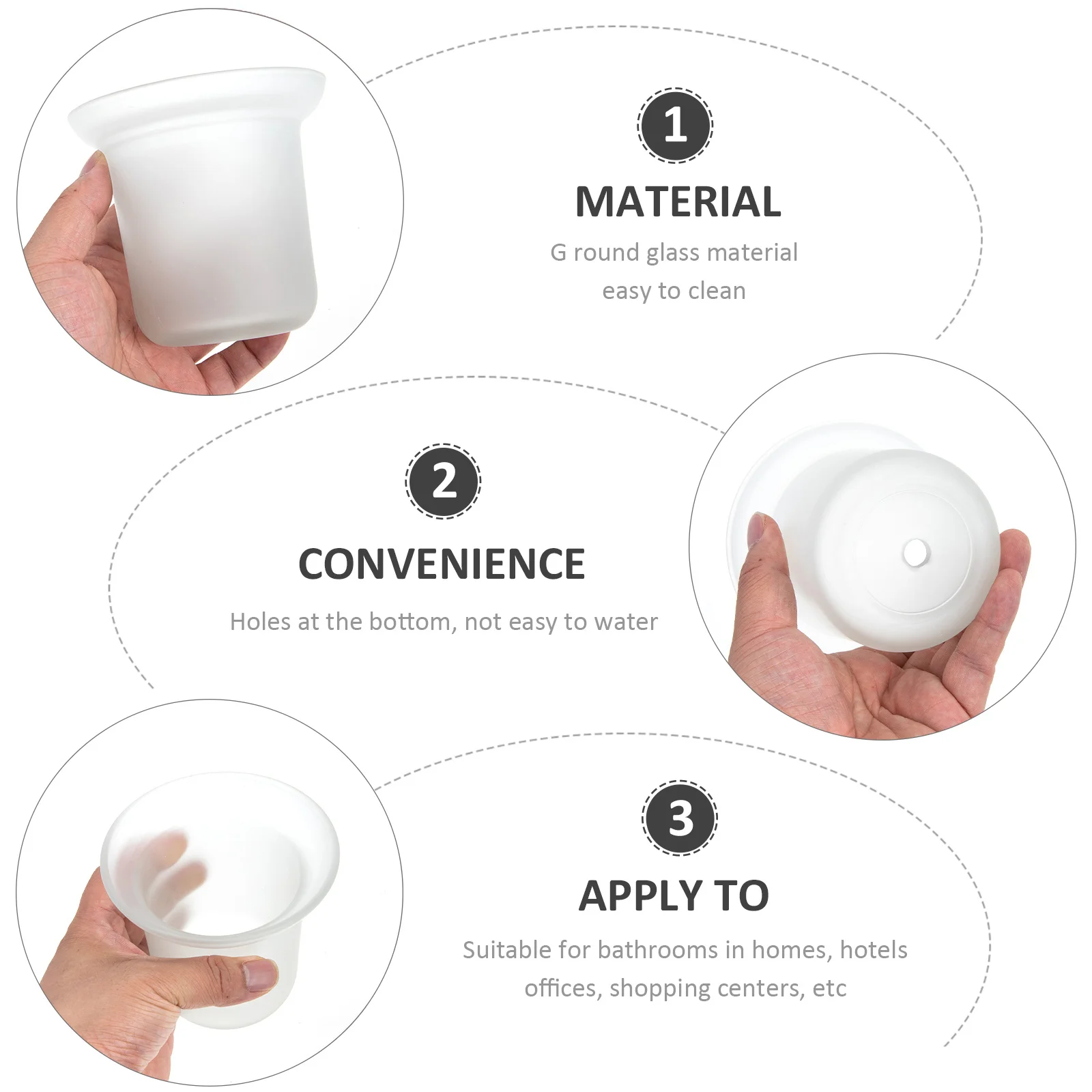 1

MATERIAL

G round glass material
easy to clean

2

CONVENIENCE

Holes at the bottom, not easy to water

3

APPLY TO

Suitable for bathrooms in homes, hotels
offices, shopping centers, etc