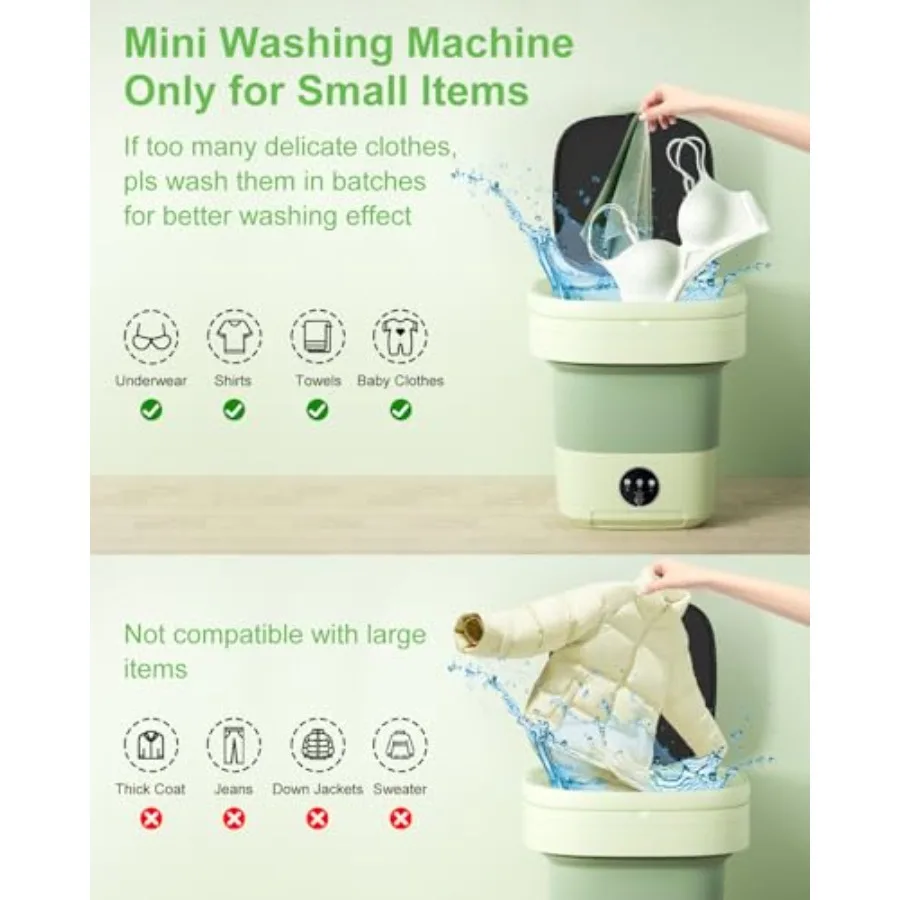 Mini Washing Machine
Only for Small Items

If too many delicate clothes, pls wash them in batches for better washing effect

Underwear Shirts Towels Baby Clothes

Not compatible with large items

Thick Coat Jeans Down Jackets Sweater