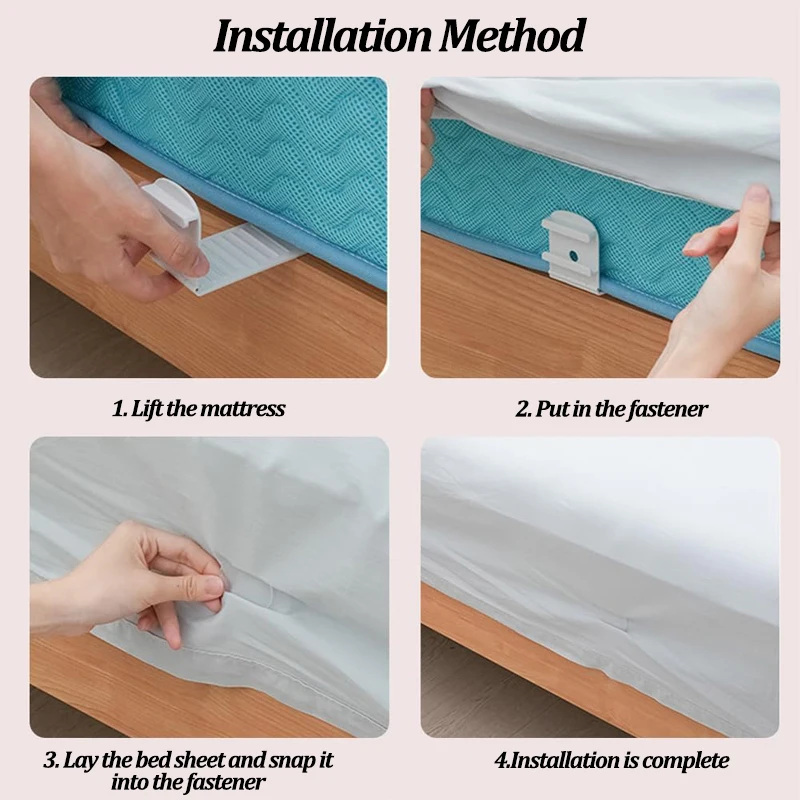 Installation Method

1. Lift the mattress

2. Put in the fastener

3. Lay the bed sheet and snap it into the fastener

4.Installation is complete